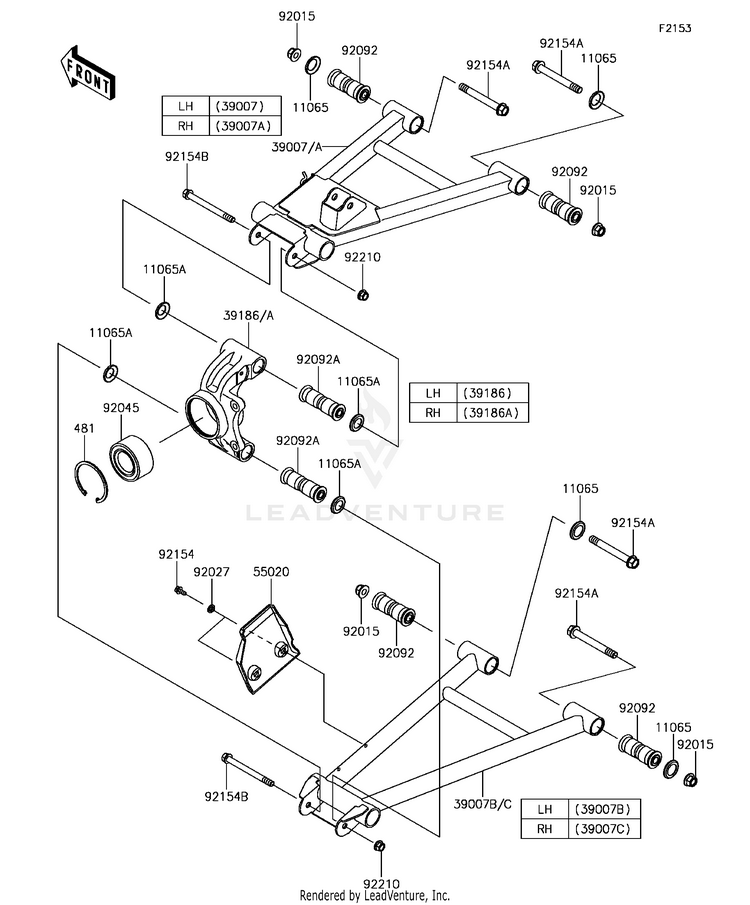 F2153

FRONT

92015
92092
92154A
92154A
11065
11065

| LH | (39007) |
|---|---|
| RH | (39007A) |

39007/A
92154B
92092
92015
92210
11065A
39186/A
11065A
92092A
11065A

| LH | (39186) |
|---|---|
| RH | (39186A) |

92045
481
92092A
11065A

LEADVENTURE

11065
92154A
92154
92027
55020
92154A
92015
92092
92092
11065
92015
92154B
39007B/C

| LH | (39007B) |
|---|---|
| RH | (39007C) |

92210

Rendered by LeadVenture, Inc.