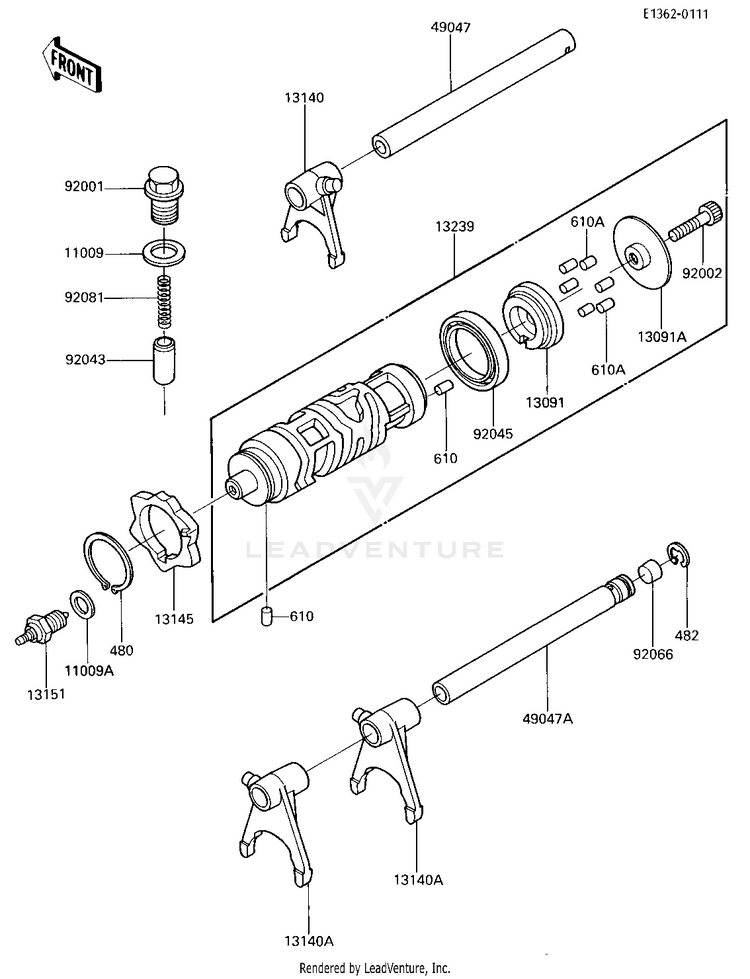 E1362-0111

FRONT

49047

13140

92001

11009

92081

92043

13239

610A

92002

13091A

610A

13091

92045

610

LEADVENTURE

13145

610

480

11009A

13151

482

92066

49047A

13140A

13140A

Rendered by LeadVenture, Inc.