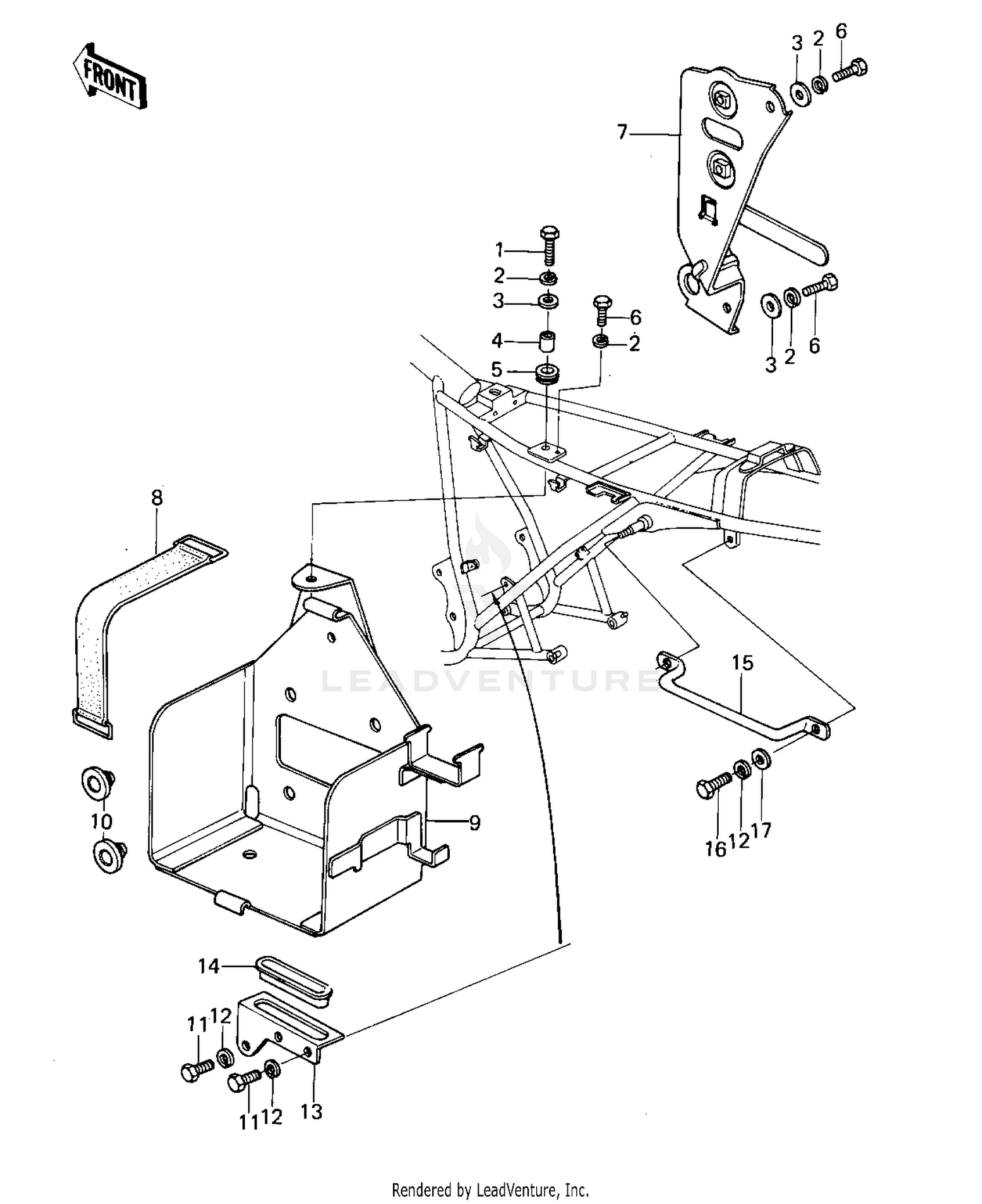 FRONT

3 2 6

7

1
2
3
4
5

6
2

3 2 6

8

LEADVENTURE

15

10

9

16 12 17

14

11 12

11 12

13

Rendered by LeadVenture, Inc.