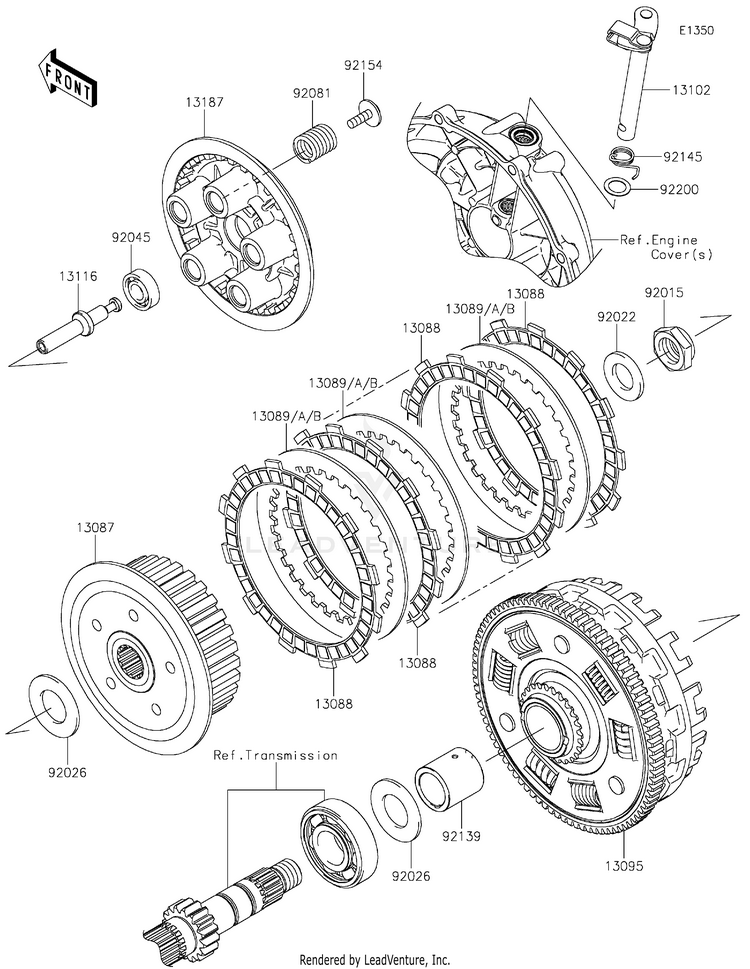 E1350

FRONT

13187

92081

92154

13102

92145

92200

Ref.Engine Cover(s)

92045

13116

13088

13089/A/B

92022

92015

13088

13089/A/B

13089/A/B

13087

13088

13088

92026

Ref.Transmission

92139

92026

13095

Rendered by LeadVenture, Inc.