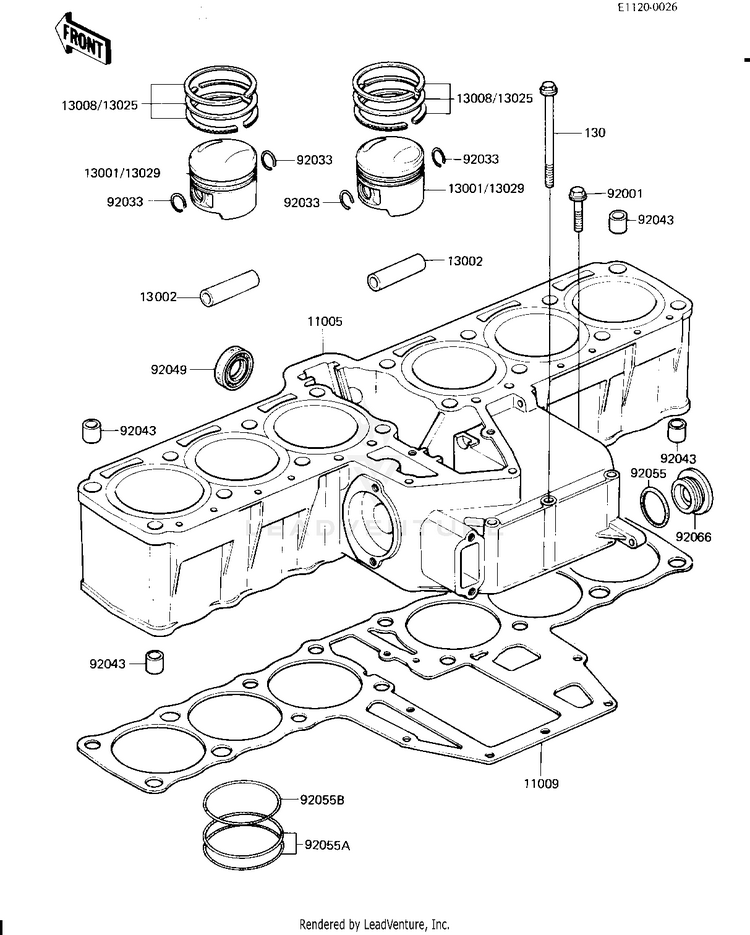 E1120-0026

FRONT

13008/13025
13008/13025
130
13001/13029
92033
92033
92033
92033
13001/13029
92001
92043
13002
13002
11005
92049
92043
92043
92055
92066
92043
11009
92055B
92055A

Rendered by LeadVenture, Inc.