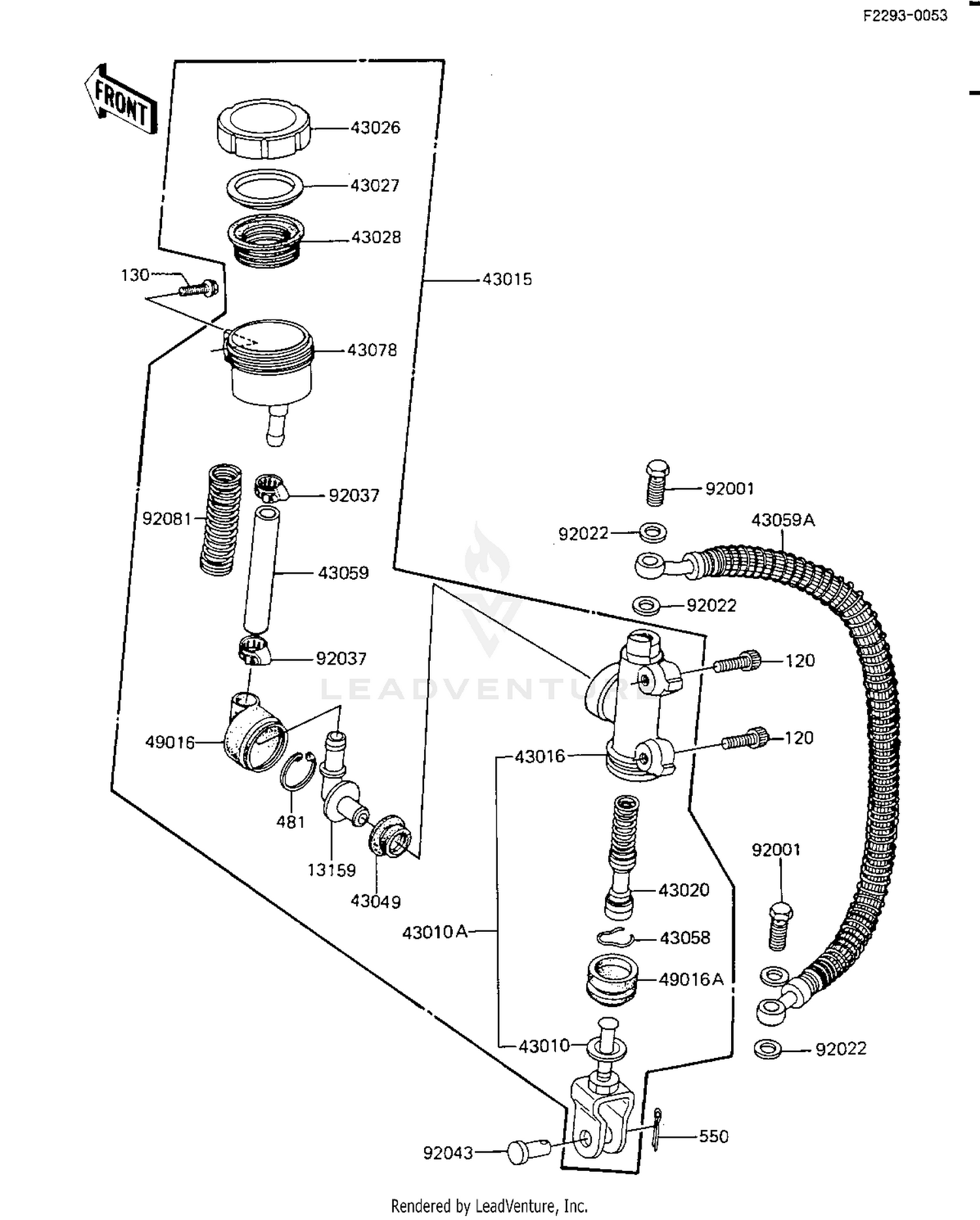 F2293-0053

FRONT

43026

43027

43028

130

43015

43078

92037

92081

43059

92037

49016

481

13159

43049

92001

92022

43059A

92022

120

120

43016

43020

43010A

43058

49016A

43010

92001

92022

92043

550

LEADVENTURE

Rendered by LeadVenture, Inc.