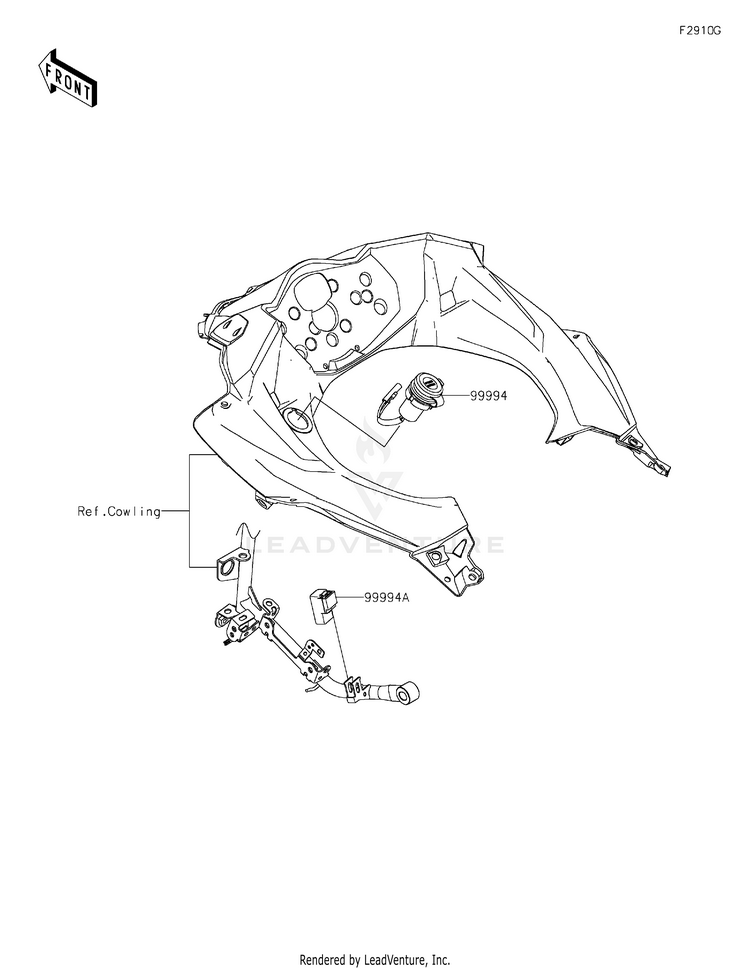 F2910G

FRONT

99994

Ref.Cowling

LEADVENTURE

99994A

Rendered by LeadVenture, Inc.