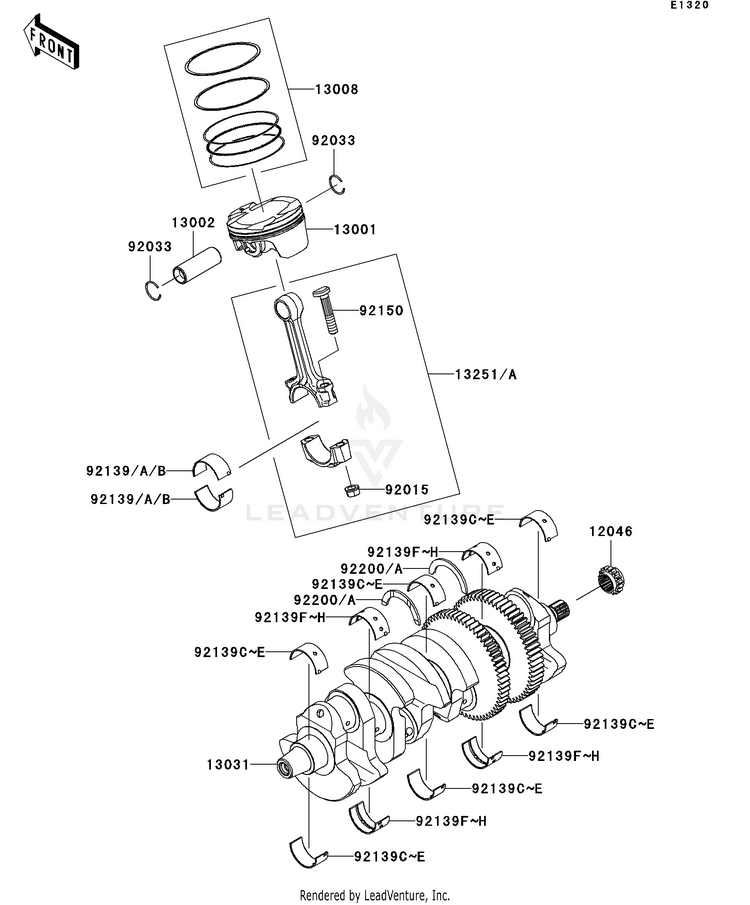 E1320

FRONT

13008

92033

13002

13001

92033

92150

13251/A

92139/A/B

92139/A/B

92015

LEADVENTURE

92139C~E

12046

92139F~H

92200/A

92139C~E

92200/A

92139F~H

92139C~E

92139C~E

92139F~H

13031

92139C~E

92139F~H

92139C~E

Rendered by LeadVenture, Inc.