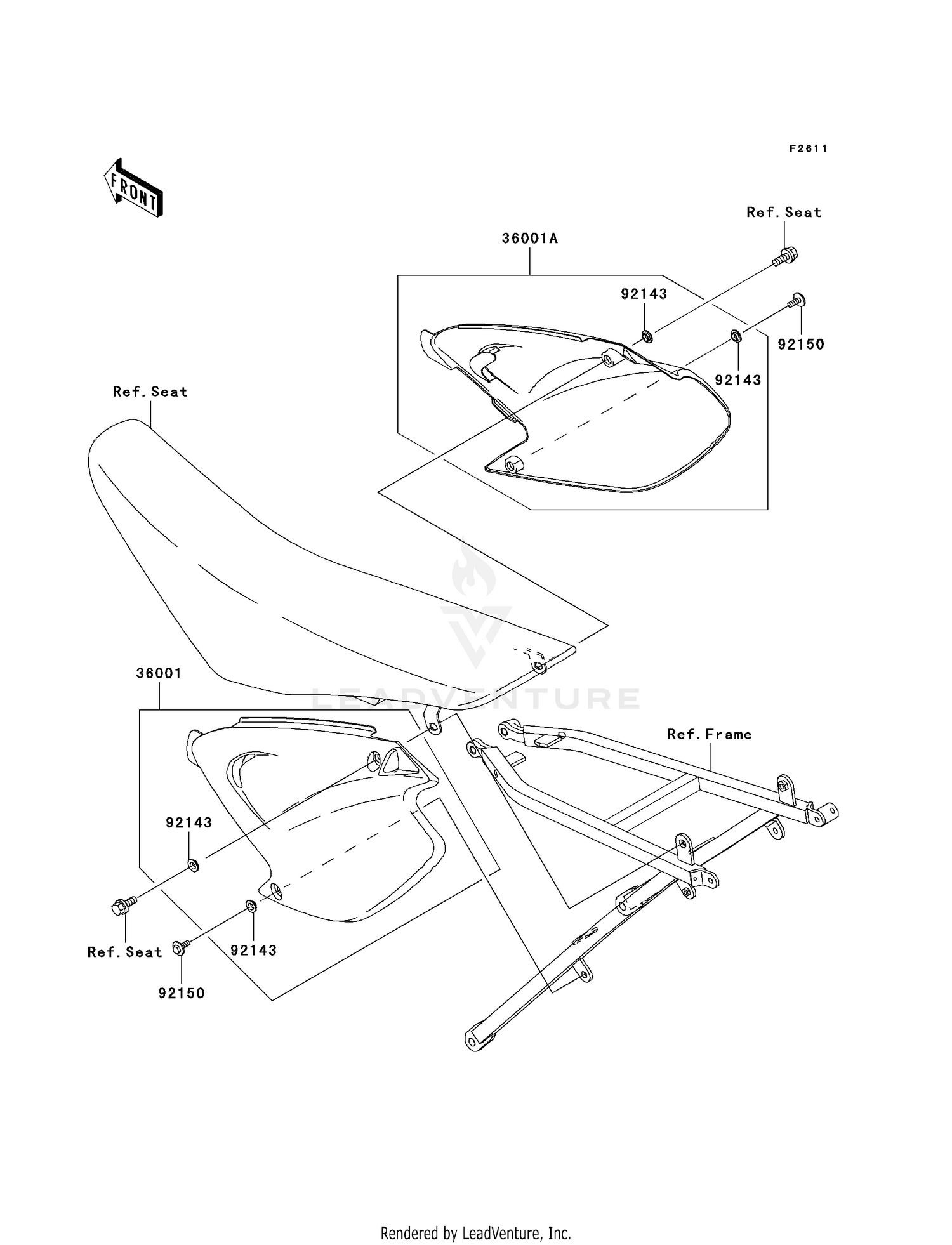 F2611

FRONT

Ref. Seat

36001A

92143

92150

92143

Ref. Seat

LEADVENTURE

36001

Ref. Frame

92143

Ref. Seat

92143

92150

Rendered by LeadVenture, Inc.