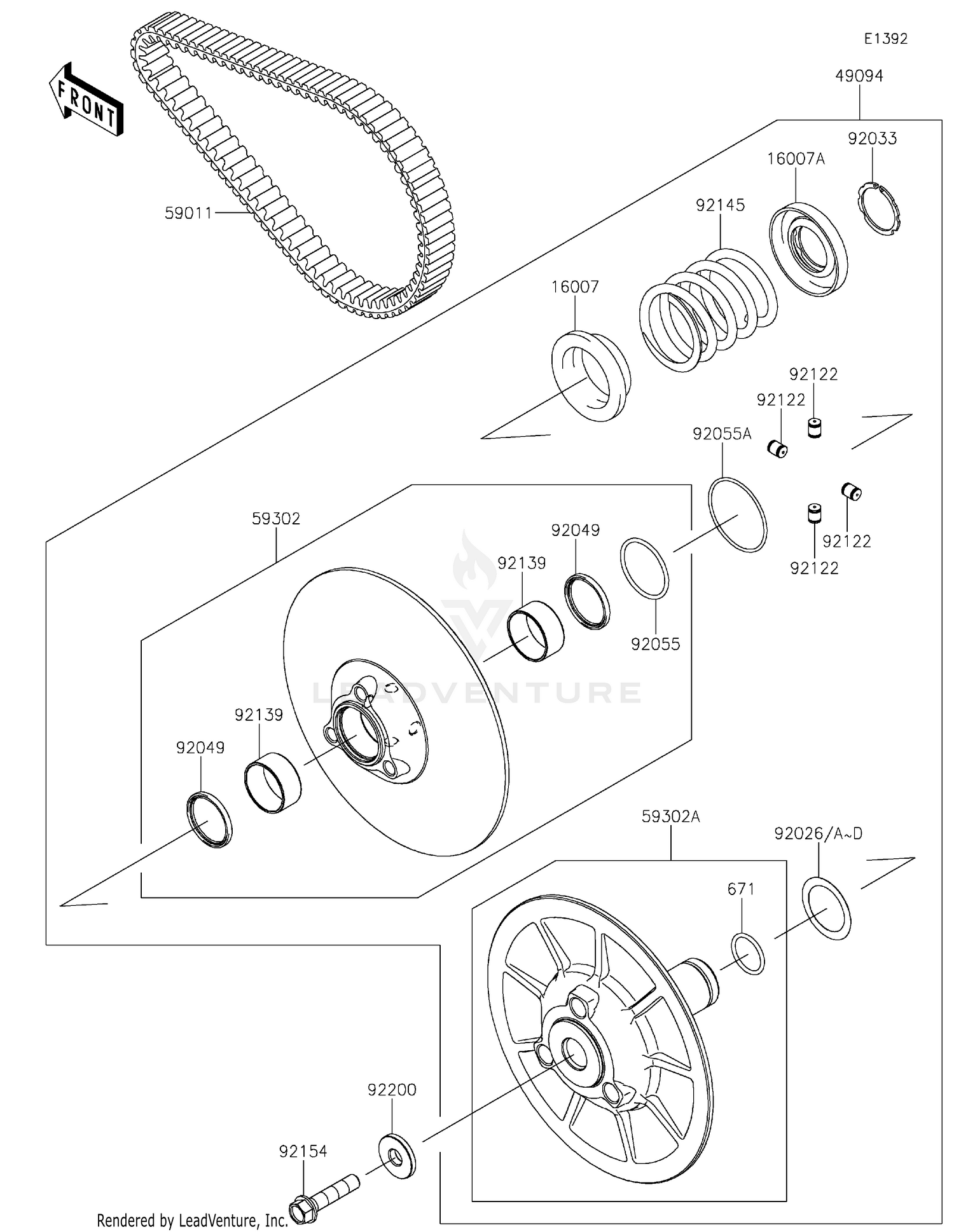 E1392

FRONT

49094

92033

16007A

92145

59011

16007

92122

92122

92055A

92122

92122

59302

92049

92139

92055

LEADVENTURE

92139

92049

59302A

92026/A~D

671

92200

92154

Rendered by LeadVenture, Inc.