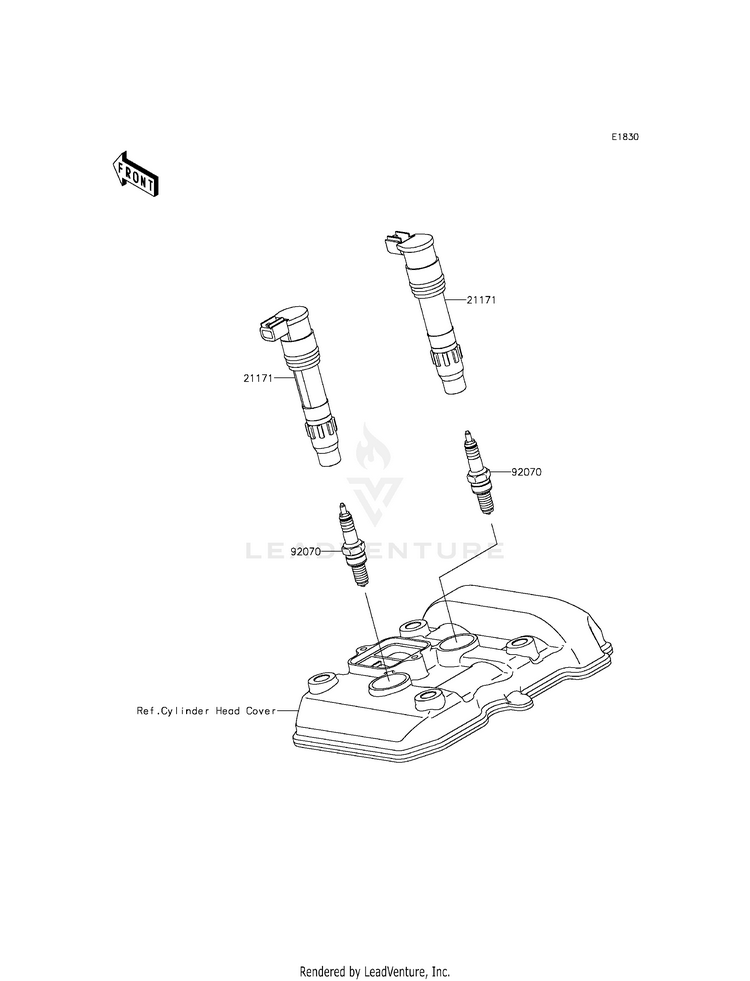 E1830

FRONT

21171

21171

92070

92070

LEADVENTURE

Ref.Cylinder Head Cover

Rendered by LeadVenture, Inc.