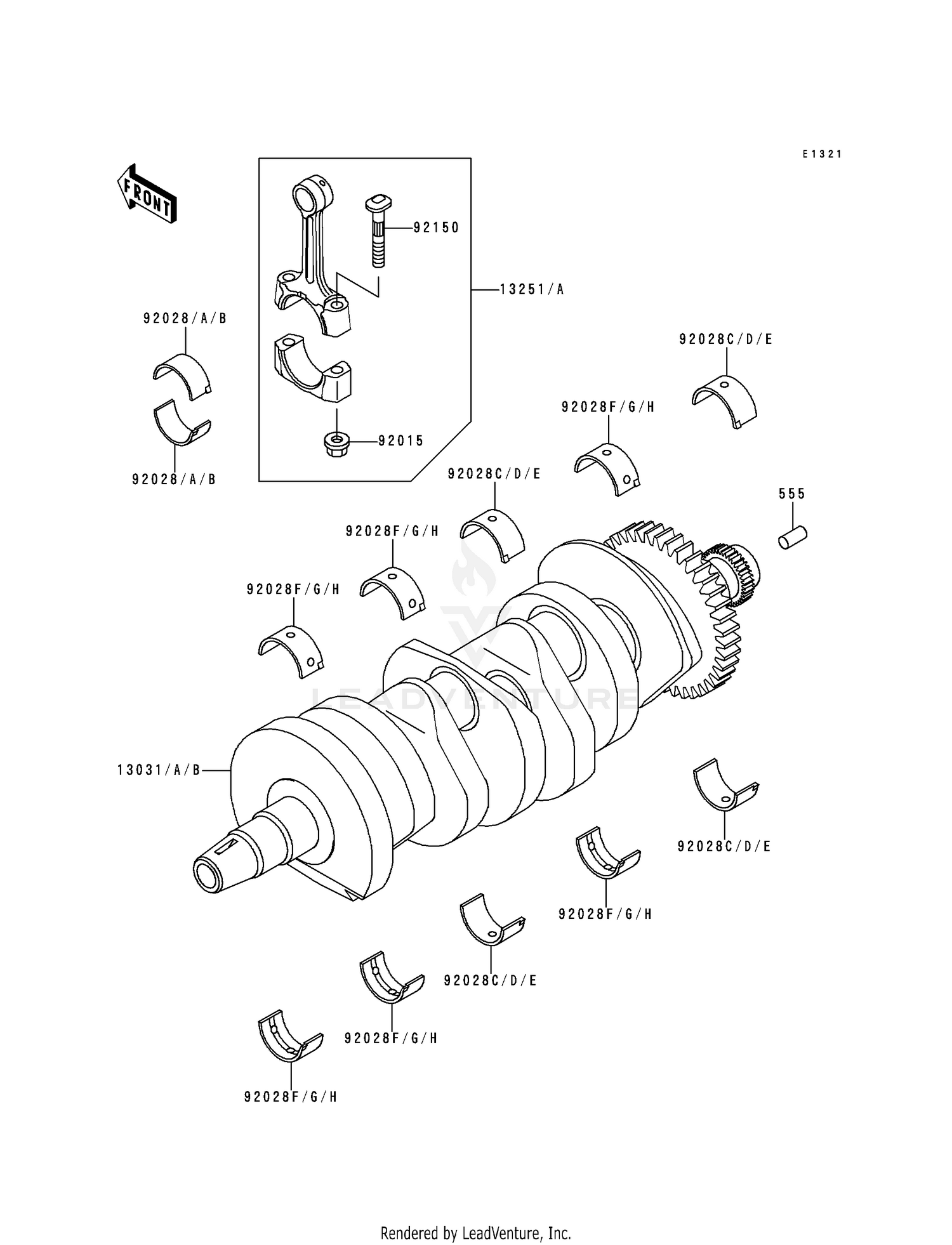 E1321

FRONT

92150

13251/A

92028/A/B

92028/A/B

92015

92028C/D/E

92028F/G/H

92028C/D/E

555

92028F/G/H

92028F/G/H

LEADVENTURE

13031/A/B

92028C/D/E

92028F/G/H

92028C/D/E

92028F/G/H

92028F/G/H

Rendered by LeadVenture, Inc.