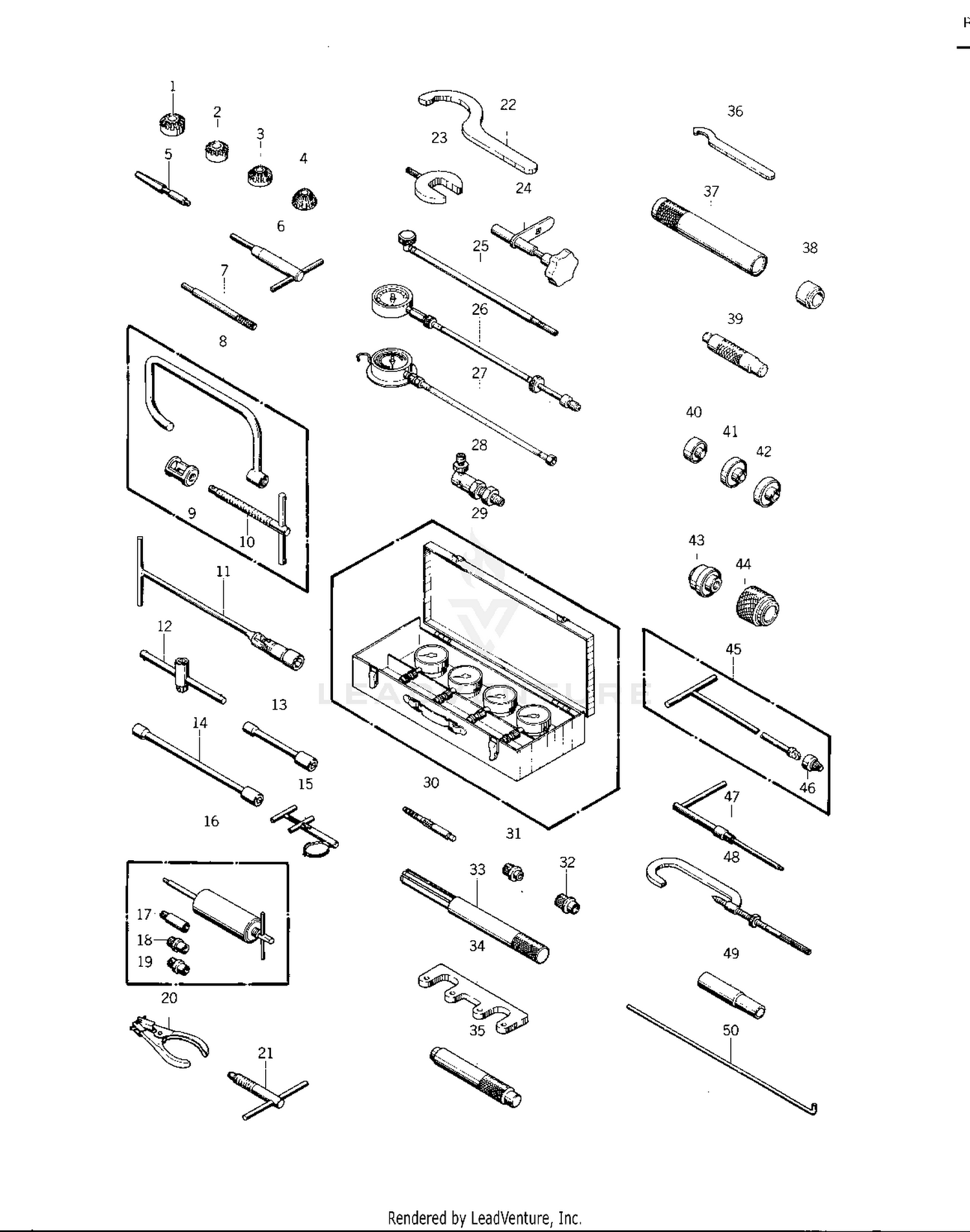 1
2
3
4
5
6
7
8
9
10
11
12
13
14
15
16
17
18
19
20
21
22
23
24
25
26
27
28
29
30
31
32
33
34
35
36
37
38
39
40
41
42
43
44
45
46
47
48
49
50

LEADVENTURE

Rendered by LeadVenture, Inc.