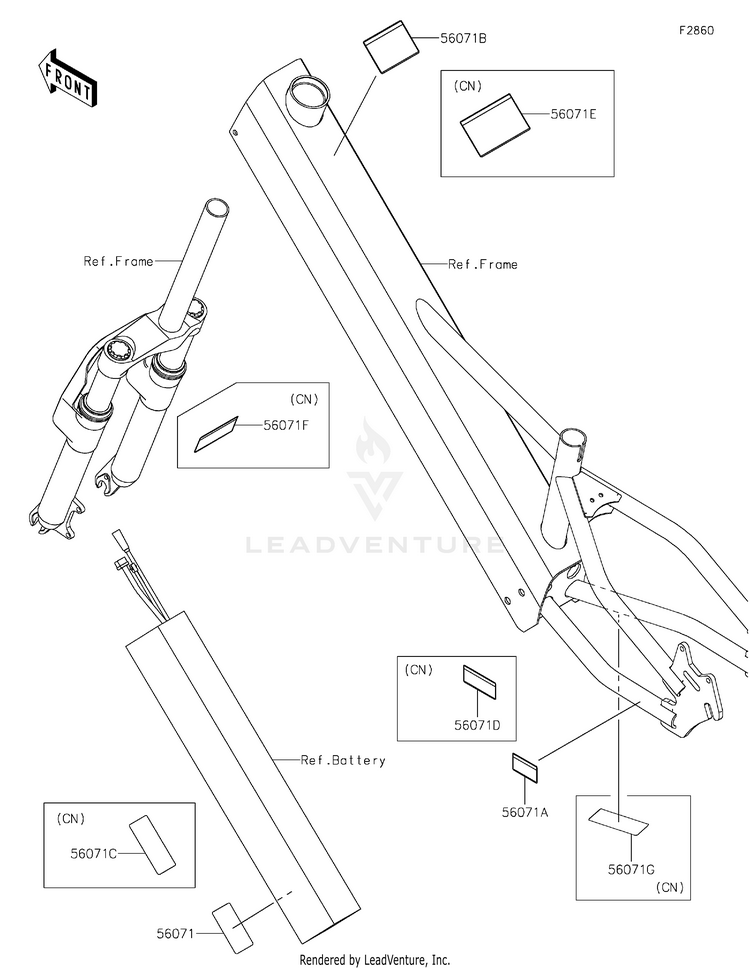 F2860

FRONT

56071B

(CN)

56071E

Ref.Frame

Ref.Frame

(CN)

56071F

LEADVENTURE

(CN)

56071D

Ref.Battery

56071A

(CN)

56071C

56071G

(CN)

56071

Rendered by LeadVenture, Inc.