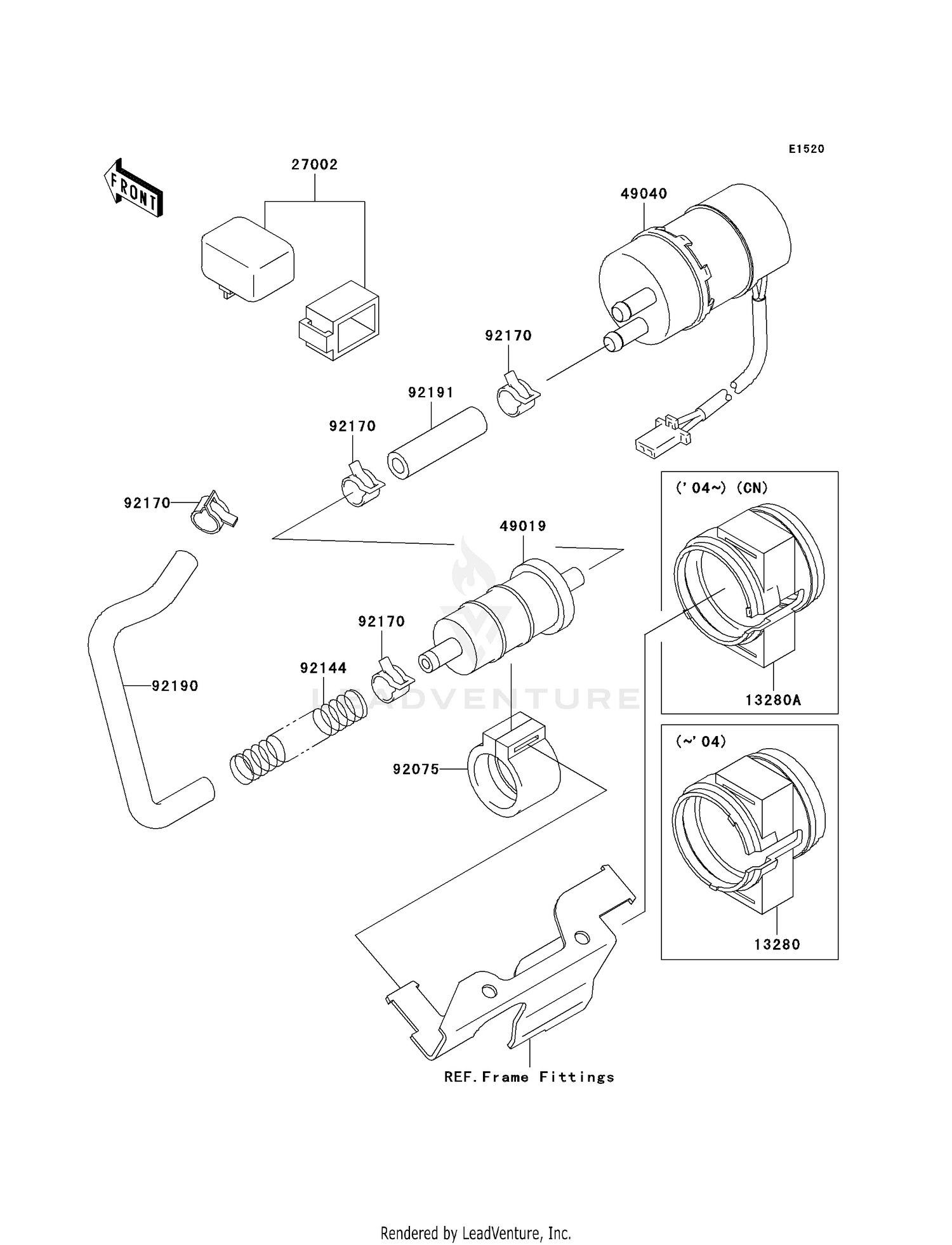 E1520

FRONT

27002

49040

92170

92191

92170

92170

49019

('04~) (CN)

92170

92144

92190

LEADVENTURE

13280A

92075

(~'04)

13280

REF.Frame Fittings

Rendered by LeadVenture, Inc.