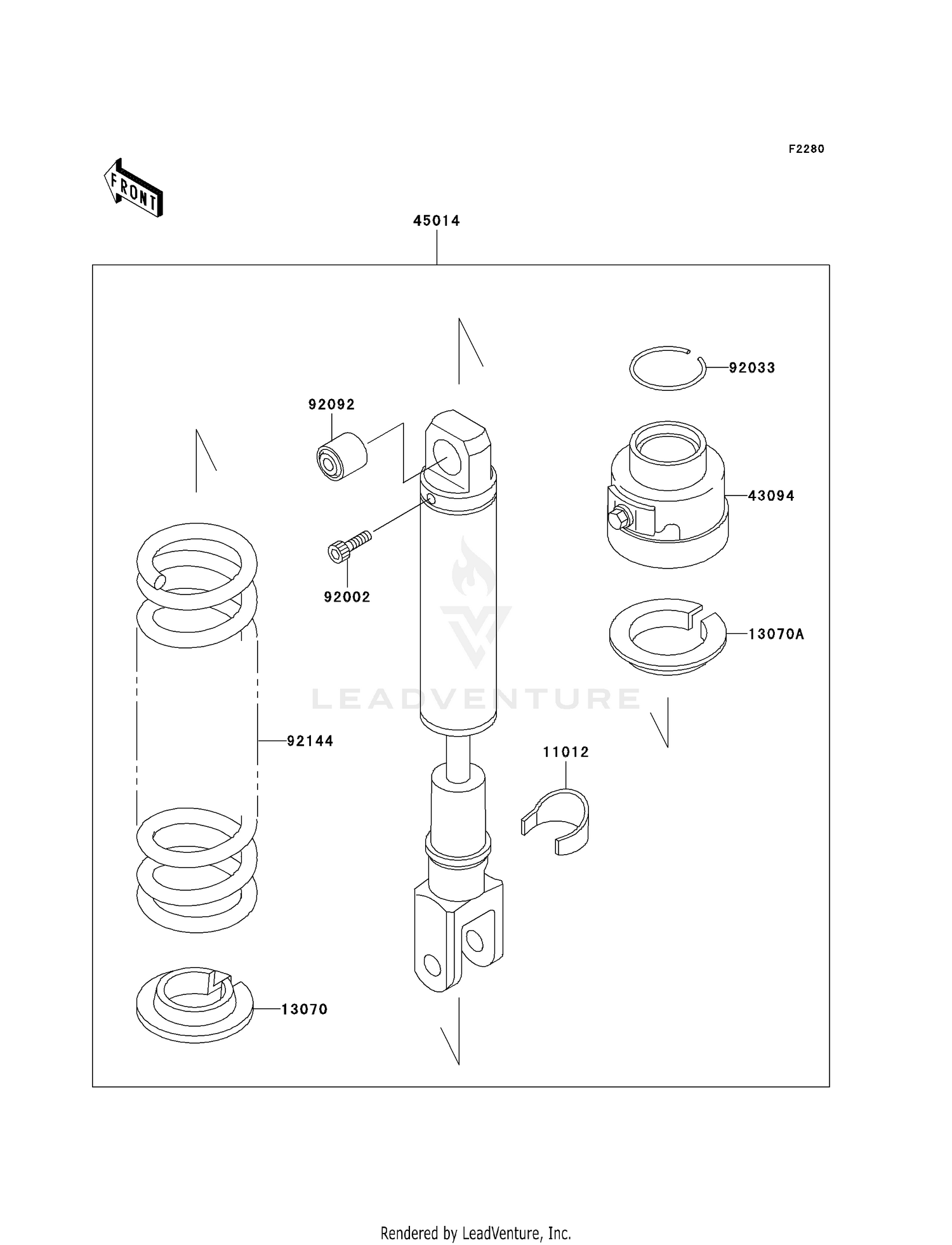 F2280

FRONT

45014

92033

92092

43094

92002

13070A

LEADVENTURE

92144

11012

13070

Rendered by LeadVenture, Inc.