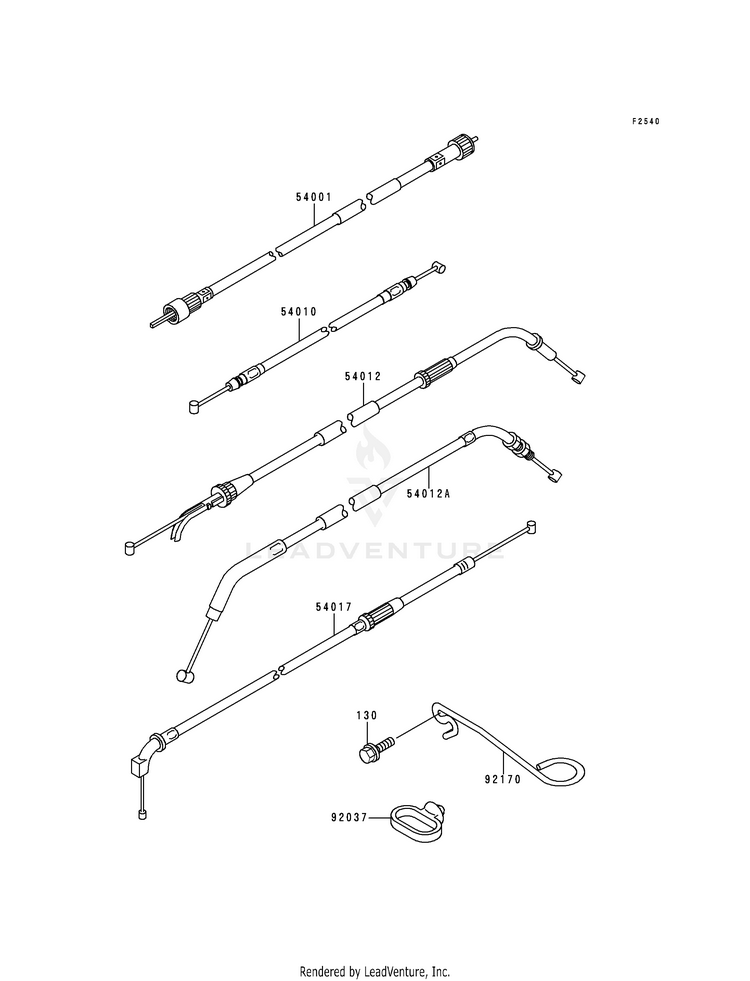 F2540

54001

54010

54012

54012A

LEADVENTURE

54017

130

92170

92037

Rendered by LeadVenture, Inc.