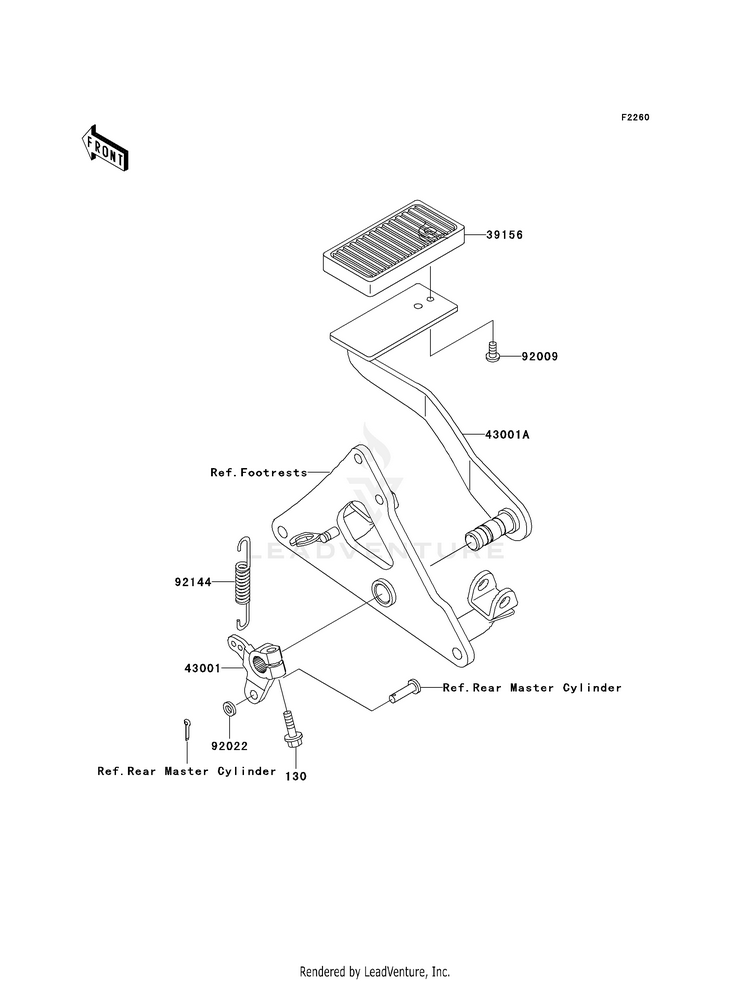 F2260

FRONT

39156

92009

43001A

Ref.Footrests

LEADVENTURE

92144

43001

Ref.Rear Master Cylinder

92022

Ref.Rear Master Cylinder

130

Rendered by LeadVenture, Inc.