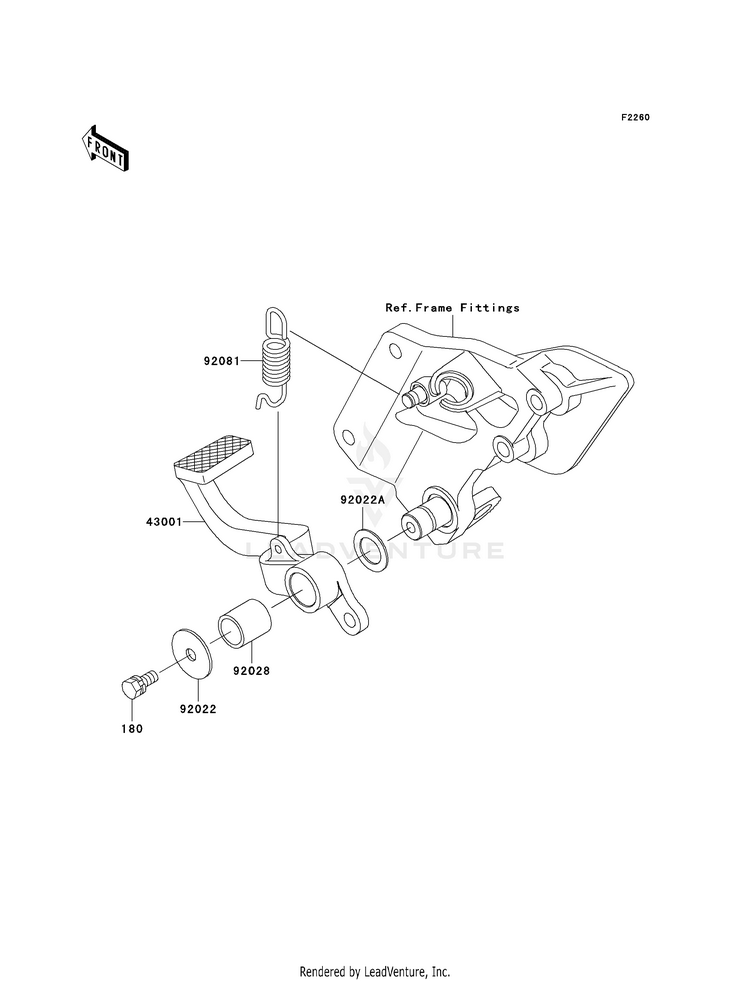 F2260

FRONT

Ref.Frame Fittings

92081

92022A

43001

LEADVENTURE

92028

92022

180

Rendered by LeadVenture, Inc.