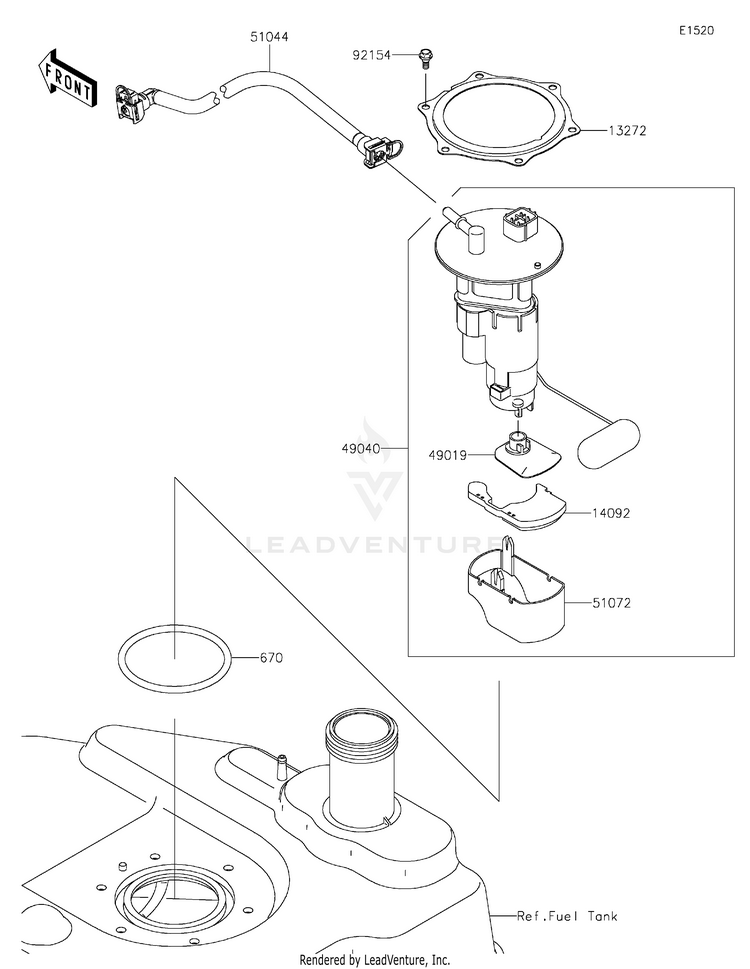 E1520

FRONT

51044

92154

13272

49040

49019

14092

51072

LEADVENTURE

670

Ref.Fuel Tank

Rendered by LeadVenture, Inc.