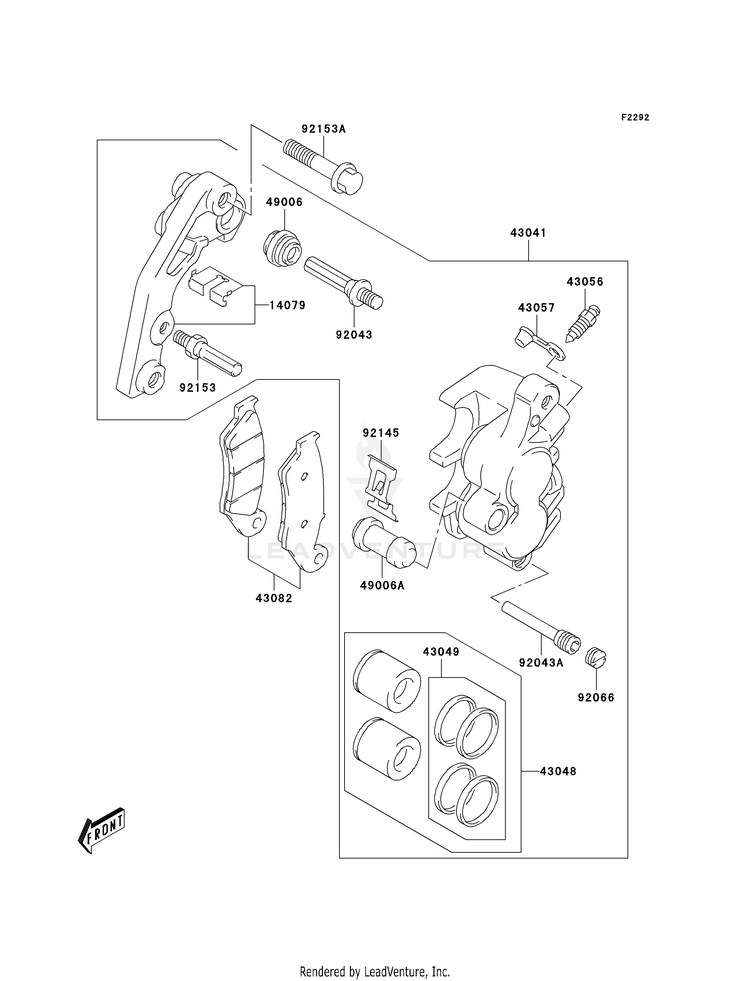 F2292

92153A

49006

43041

43056

43057

14079

92043

92153

92145

LEADVENTURE

49006A

43082

43049

92043A

92066

43048

FRONT

Rendered by LeadVenture, Inc.