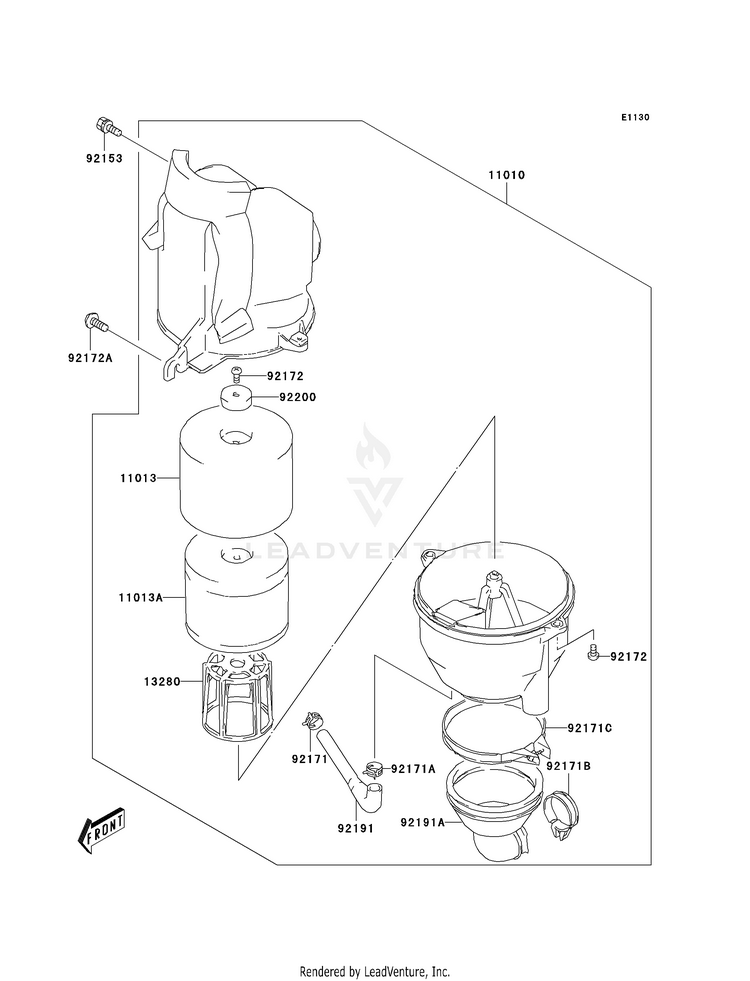 E1130

92153

11010

92172A

92172

92200

11013

LEADVENTURE

11013A

92172

13280

92171C

92171

92171A

92171B

92191

92191A

FRONT

Rendered by LeadVenture, Inc.