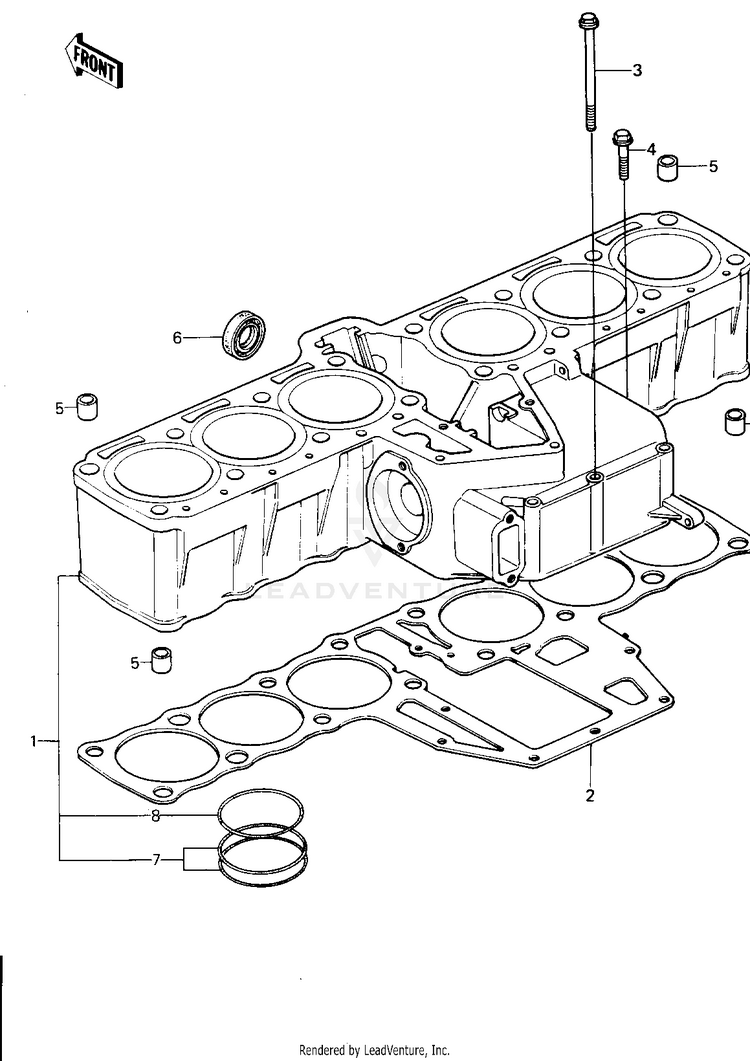 FRONT

3
4
5
6
5
LEADVENTURE
5
1
2
8
7

Rendered by LeadVenture, Inc.