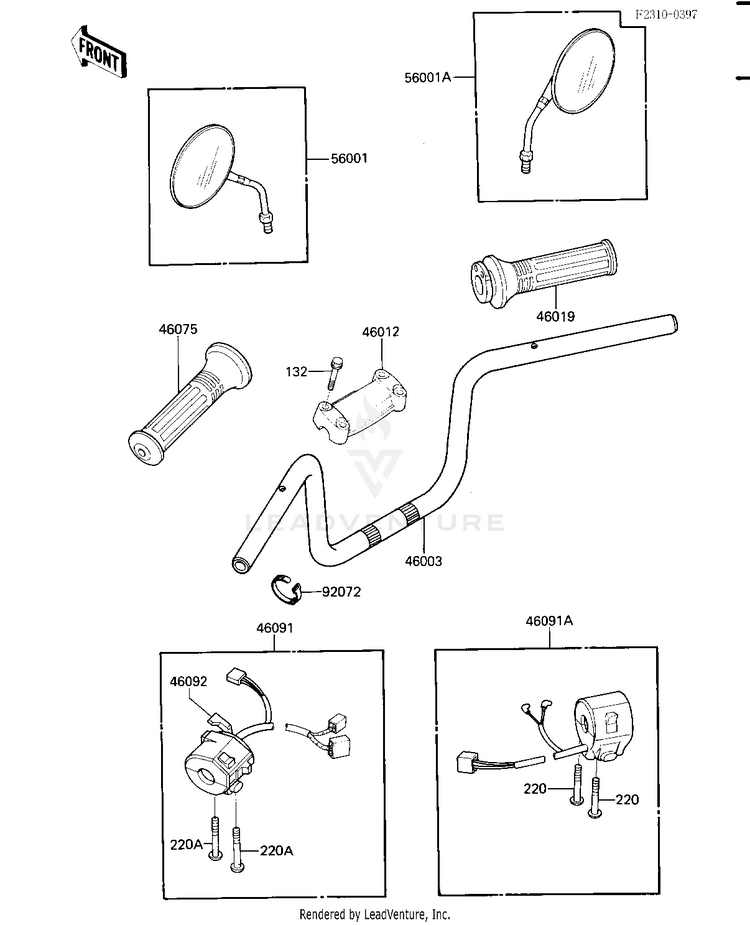 F2310-0397

FRONT

56001A

56001

46019

46075

46012

132

LEADVENTURE

46003

92072

46091

46091A

46092

220

220

220A

220A

Rendered by LeadVenture, Inc.