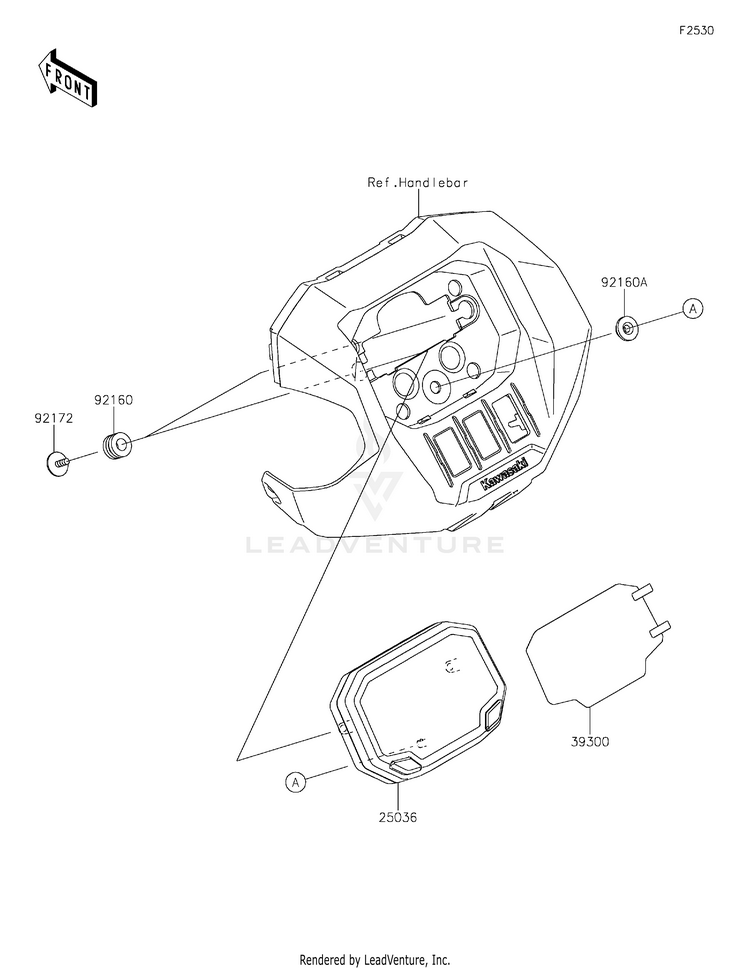 F2530

FRONT

Ref.Handlebar

92160A

A

92172

92160

Kawasaki

LEADVENTURE

39300

A

25036

Rendered by LeadVenture, Inc.