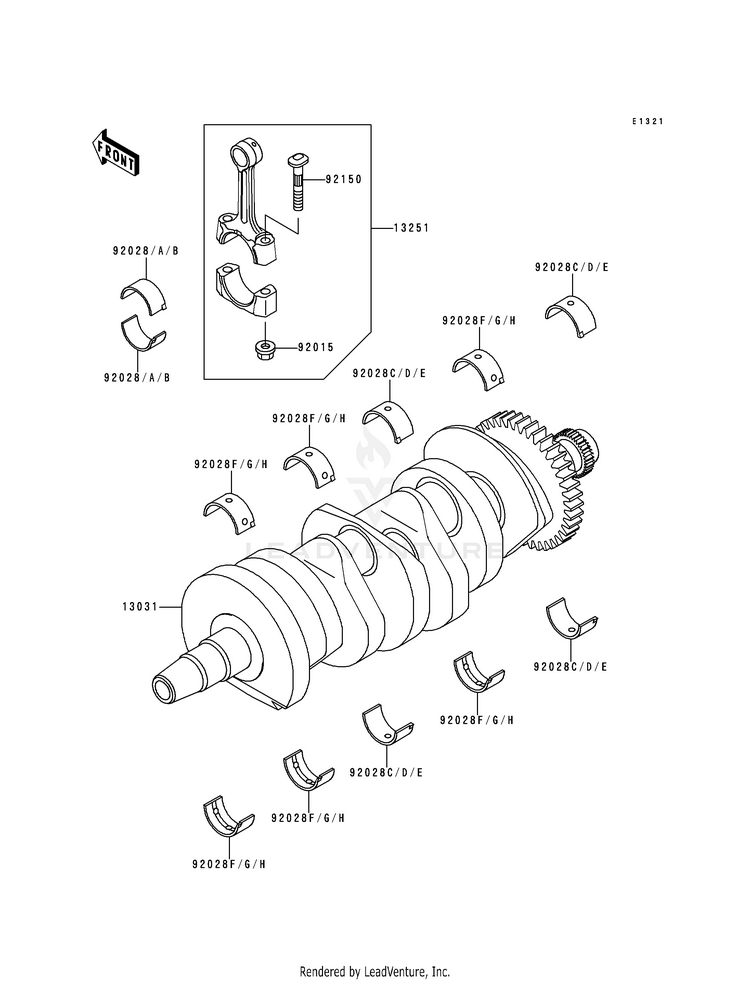 E1321

FRONT

92150

13251

92028/A/B

92028/A/B

92015

92028C/D/E

92028F/G/H

92028C/D/E

92028F/G/H

92028F/G/H

LEADVENTURE

13031

92028C/D/E

92028F/G/H

92028C/D/E

92028F/G/H

92028F/G/H

Rendered by LeadVenture, Inc.