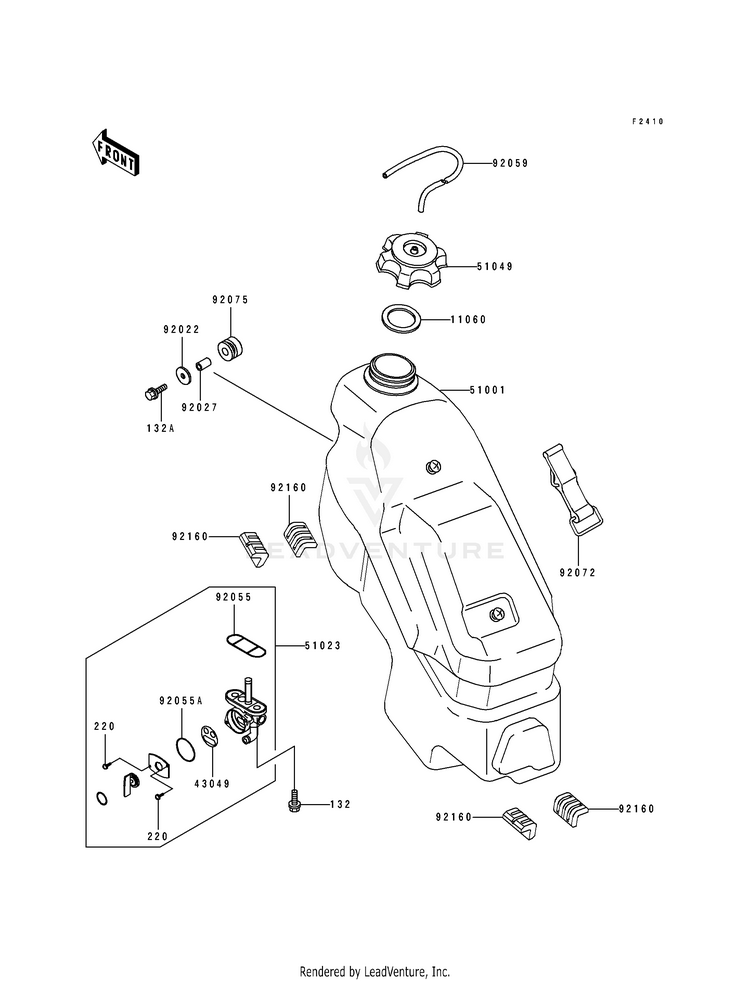 F2410

FRONT

92059

51049

11060

92075

92022

92027

132A

51001

92160

92160

LEADVENTURE

92072

92055

51023

92055A

220

43049

220

132

92160

92160

Rendered by LeadVenture, Inc.