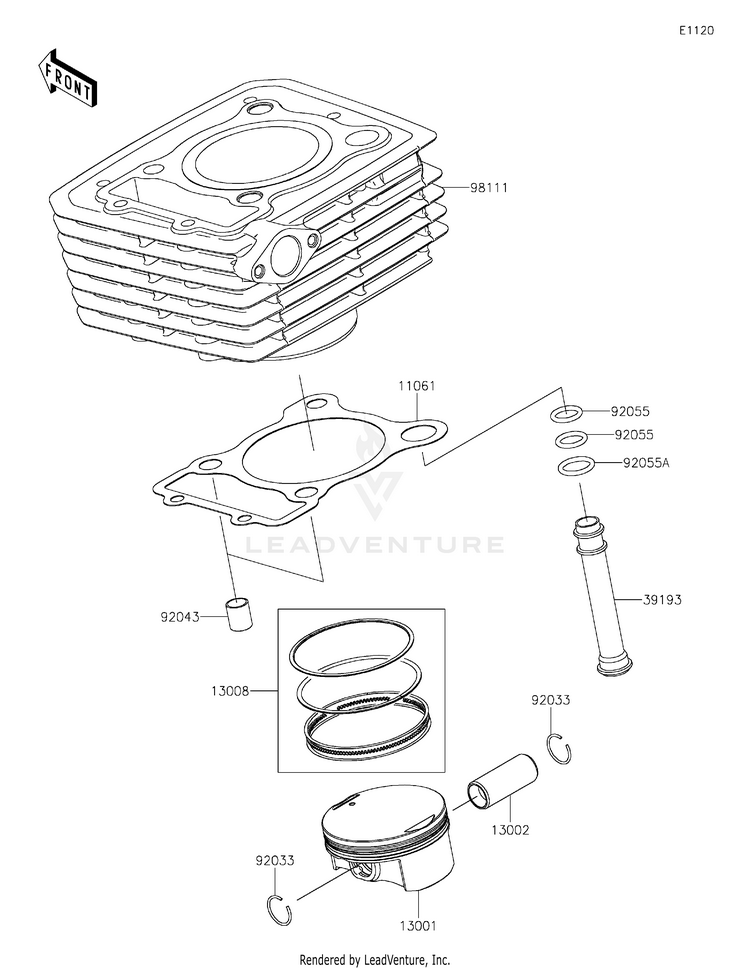 E1120

FRONT

98111

11061

92055

92055

92055A

LEADVENTURE

39193

92043

13008

92033

13002

92033

13001

Rendered by LeadVenture, Inc.