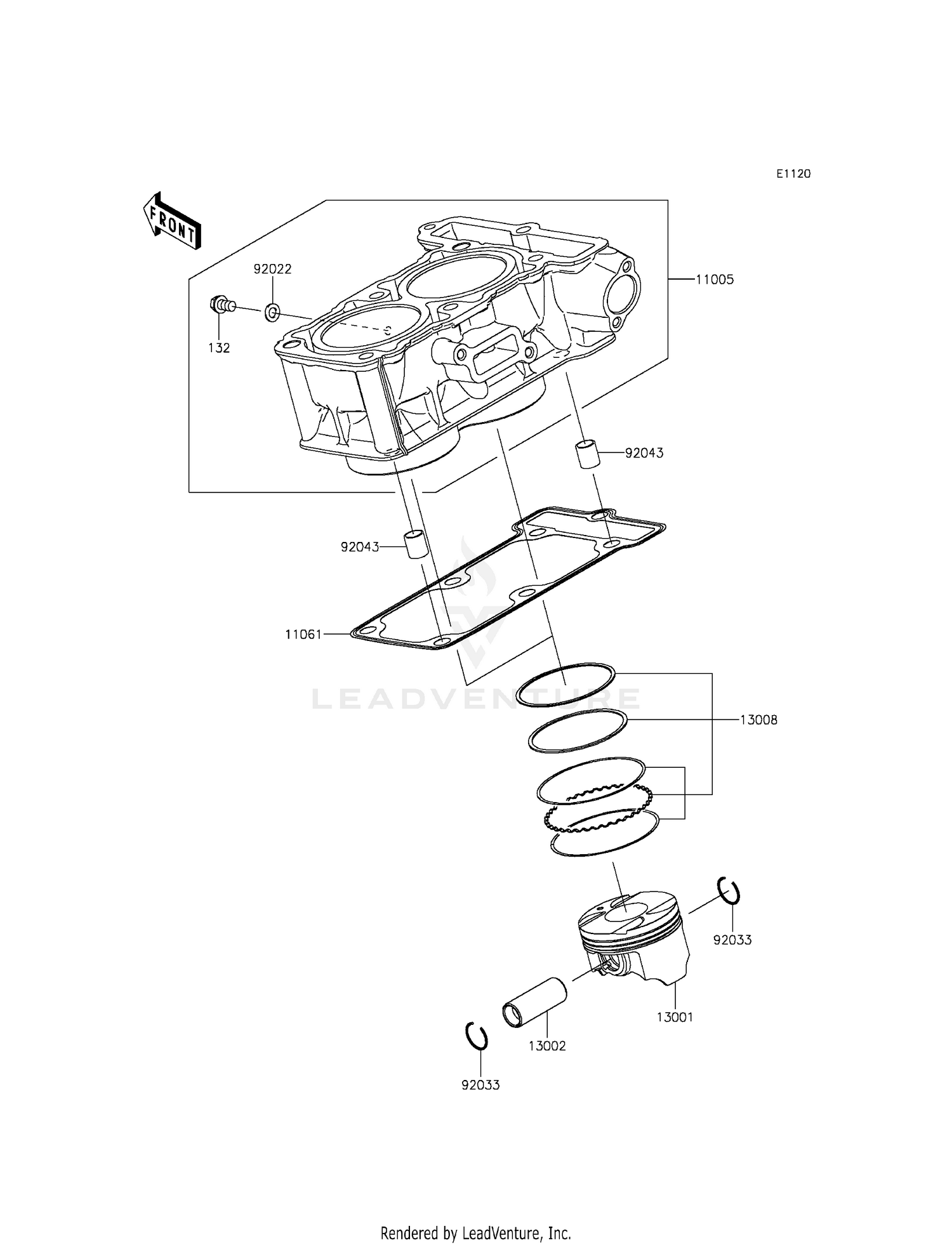 E1120

FRONT

92022

11005

132

92043

92043

11061

LEADVENTURE

13008

92033

13001

13002

92033

Rendered by LeadVenture, Inc.