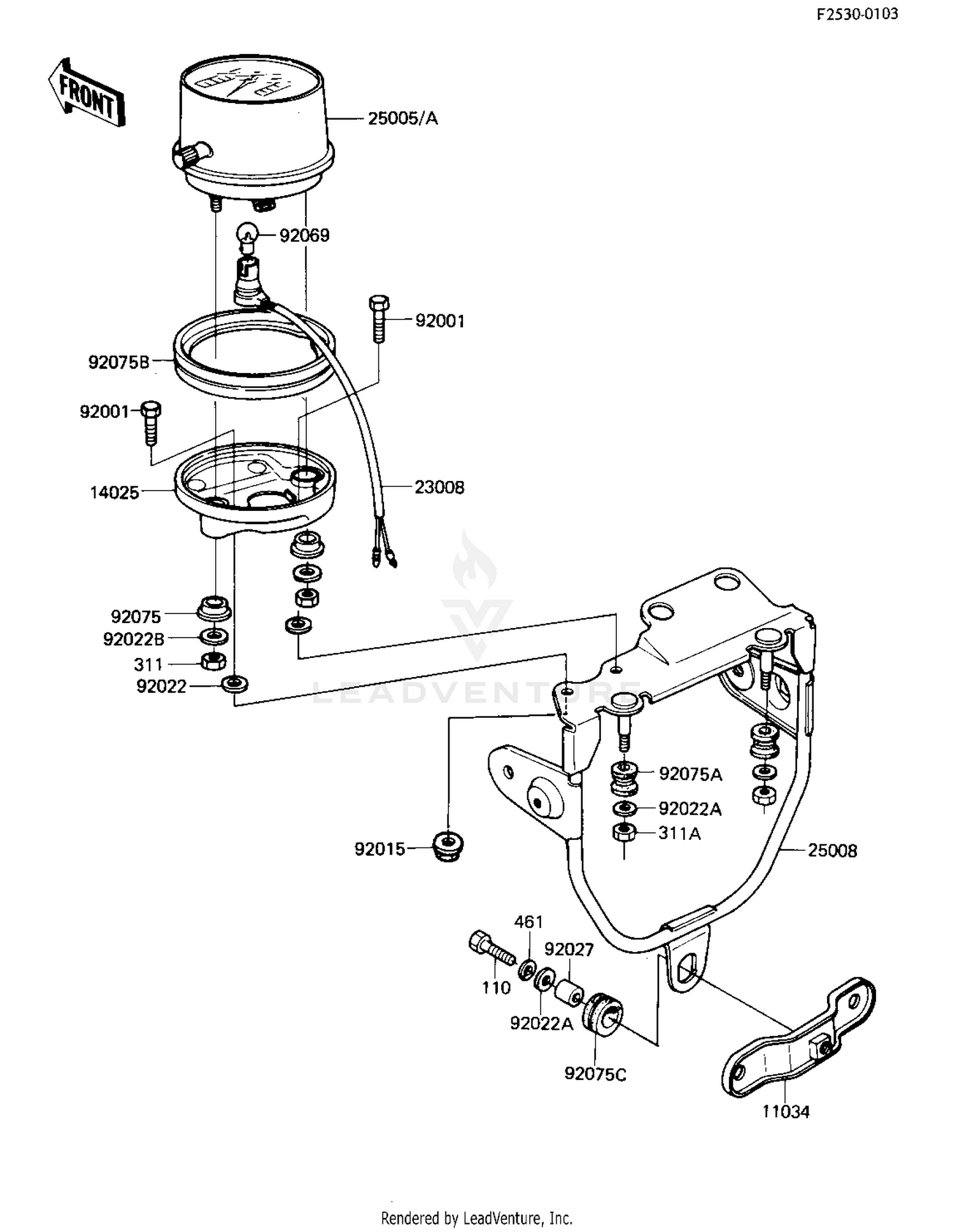 F2530-0103

FRONT

25005/A

92069

92001

92075B

92001

14025

23008

92075

92022B

311

92022

LEADVENTURE

92075A

92022A

311A

92015

25008

461

92027

110

92022A

92075C

11034

Rendered by LeadVenture, Inc.