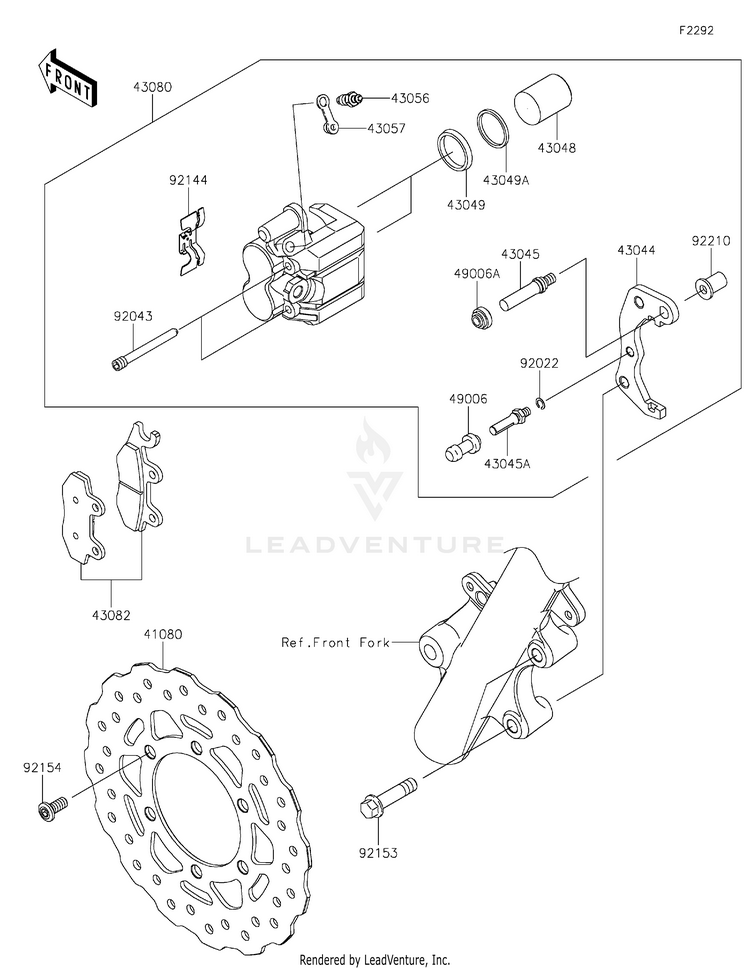 F2292

FRONT

43080

43056

43057

43048

43049A

43049

92144

43045

43044

92210

49006A

92043

92022

49006

43045A

LEADVENTURE

43082

41080

Ref.Front Fork

92154

92153

Rendered by LeadVenture, Inc.