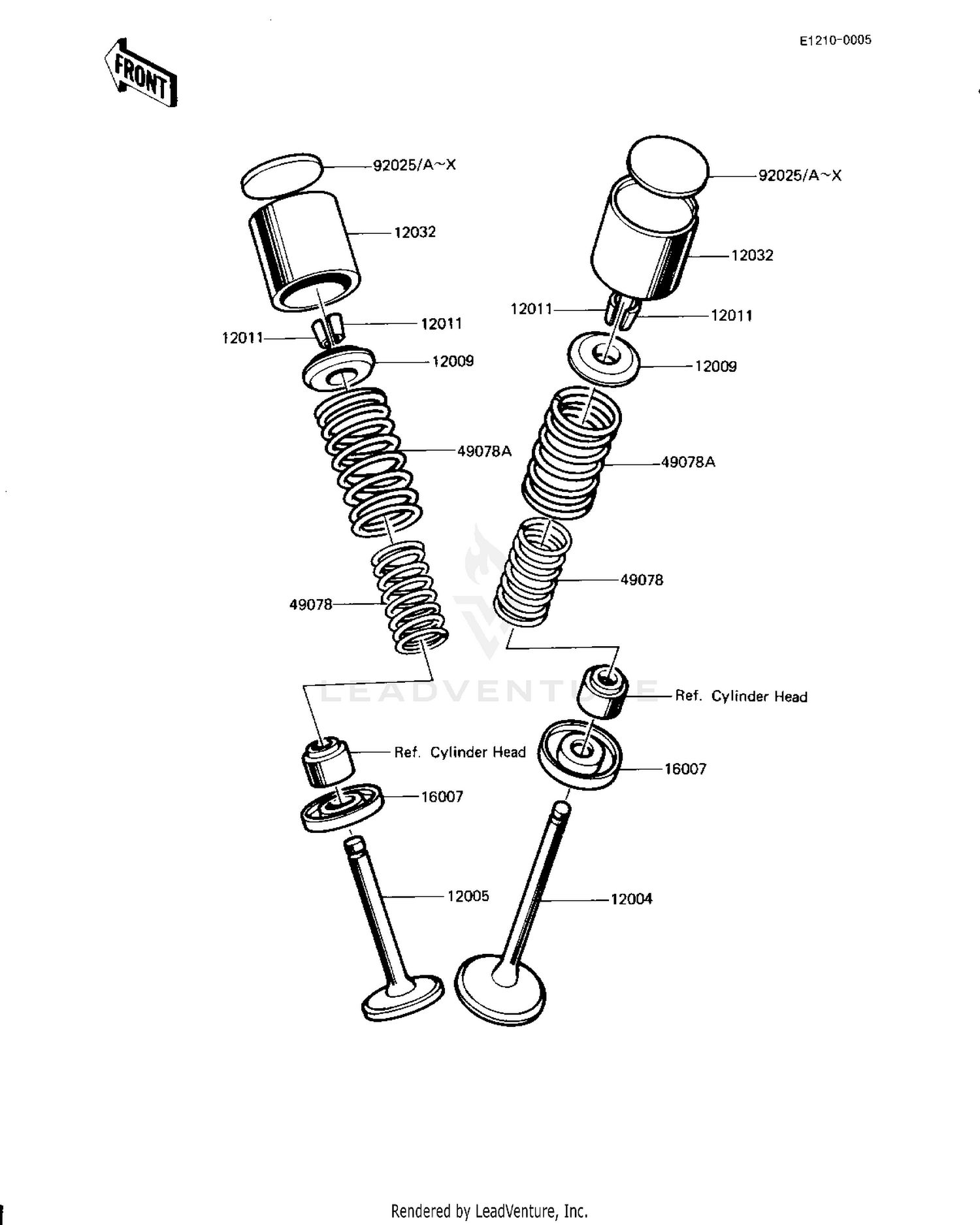 E1210-0005

FRONT

92025/A~X

12032

12011

12011

12009

49078A

49078

Ref. Cylinder Head

16007

12005

92025/A~X

12032

12011

12011

12009

49078A

49078

Ref. Cylinder Head

16007

12004

LEADVENTURE

Rendered by LeadVenture, Inc.