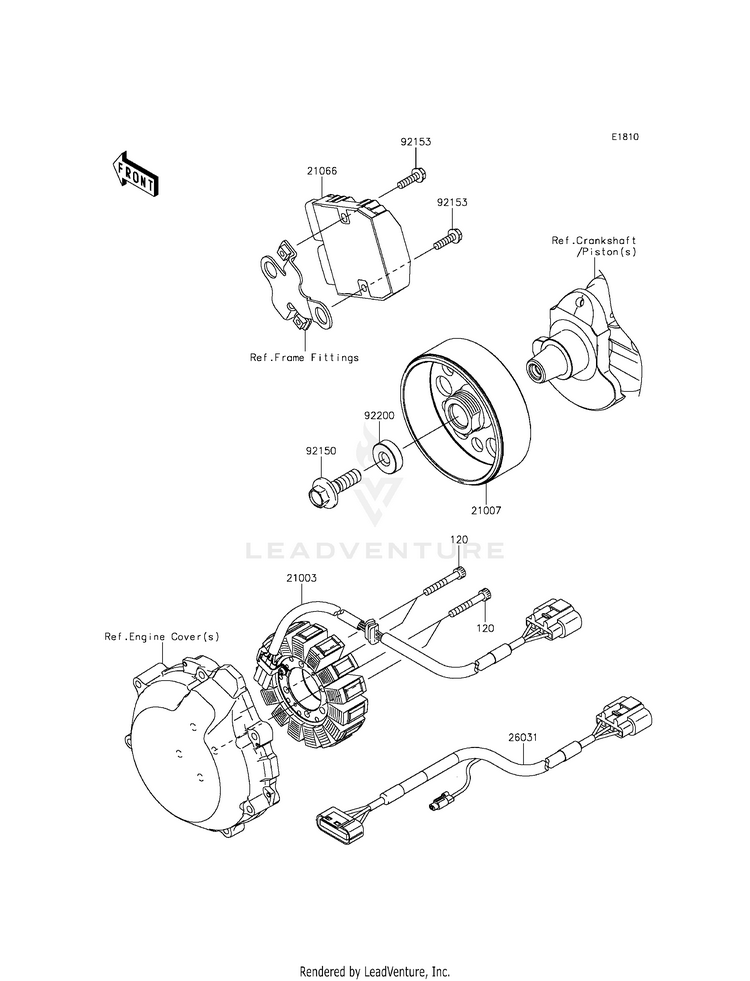 E1810

FRONT

92153

21066

92153

Ref.Crankshaft /Piston(s)

Ref.Frame Fittings

92200

92150

21007

LEADVENTURE

120

21003

120

Ref.Engine Cover(s)

26031

Rendered by LeadVenture, Inc.