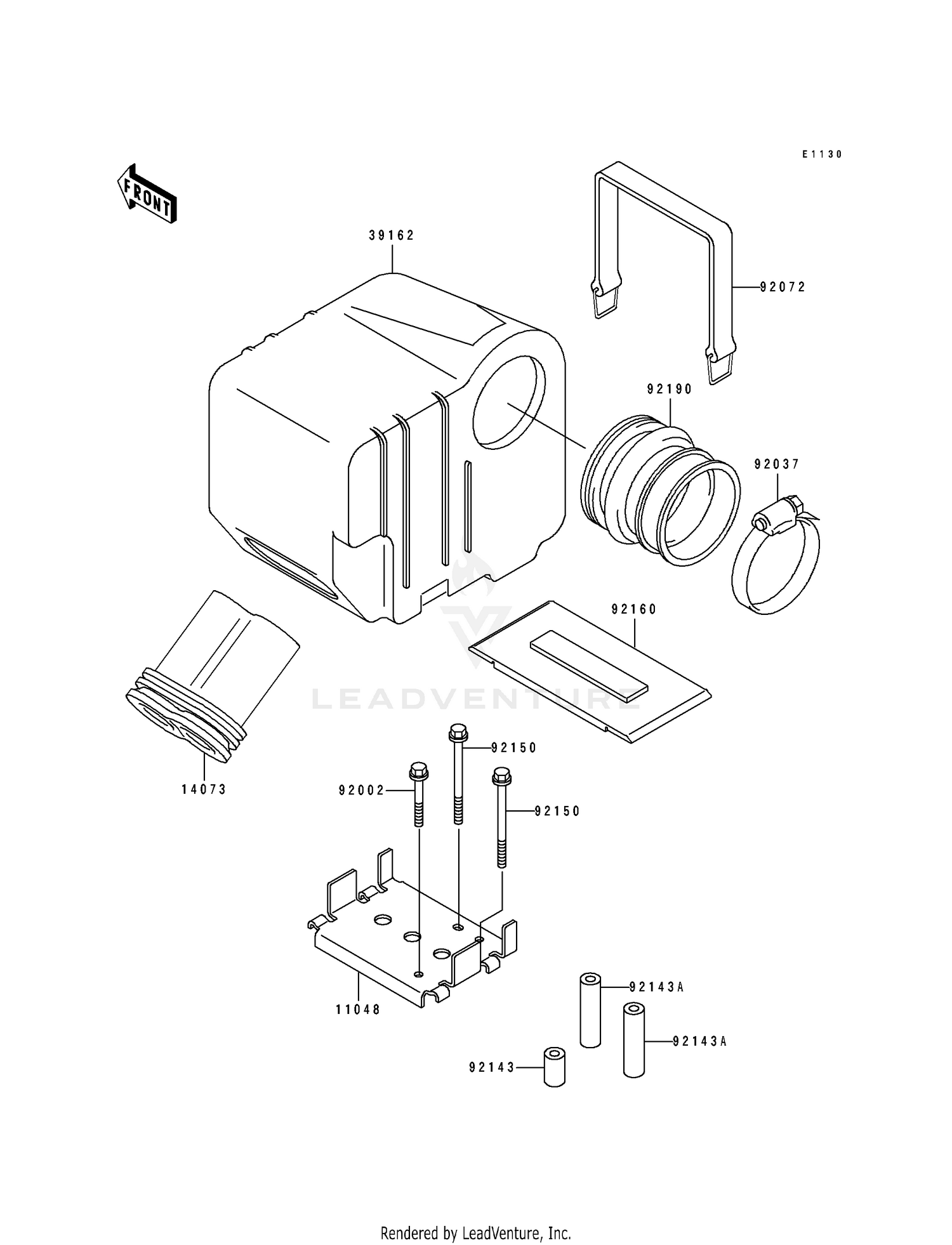 E1130

FRONT

39162

92072

92190

92037

92160

LEADVENTURE

14073

92150

92002

92150

11048

92143A

92143A

92143

Rendered by LeadVenture, Inc.