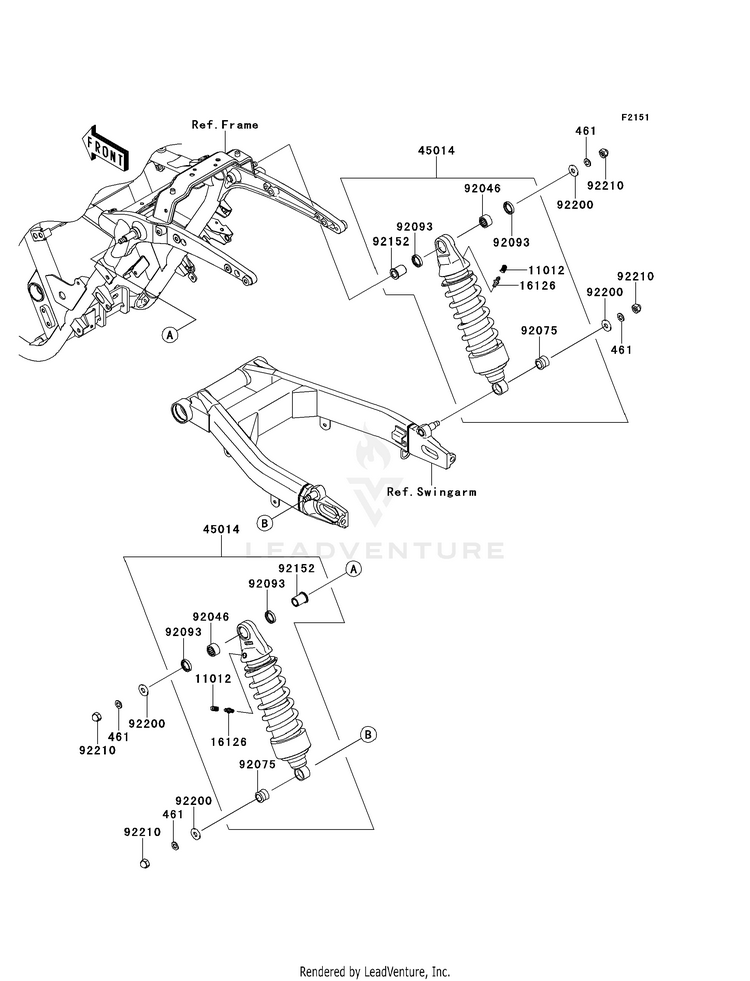 F2151

FRONT

Ref.Frame

45014

461

92210

92200

92046

92093

92093

92152

11012

16126

92210

92200

461

92075

A

Ref.Swingarm

B

LEADVENTURE

45014

92152

A

92093

92046

92093

11012

16126

92200

461

92210

B

92075

92200

461

92210

Rendered by LeadVenture, Inc.