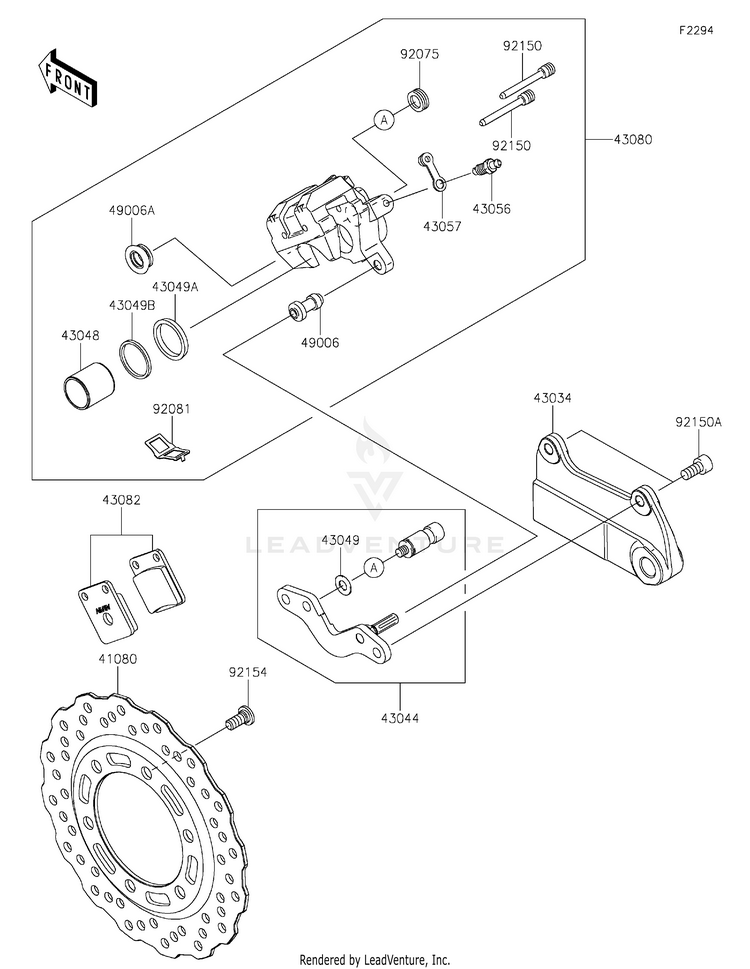 F2294

FRONT

92075
92150
A
92150
43080
43057
43056
49006A
43049A
43049B
43048
49006
92081
43034
92150A
43082
43049
A
LEADVENTURE
41080
92154
43044

Rendered by LeadVenture, Inc.