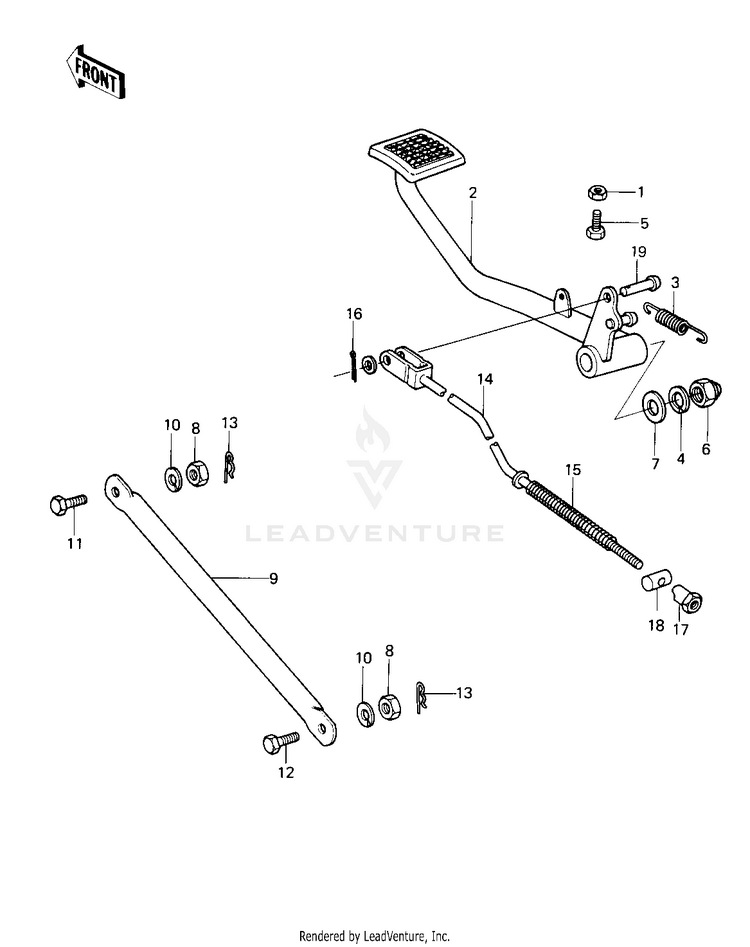 FRONT

2
1
5
19
3
16
14
7
4
6
10
8
13
15
11
LEADVENTURE
9
18
17
10
8
13
12

Rendered by LeadVenture, Inc.