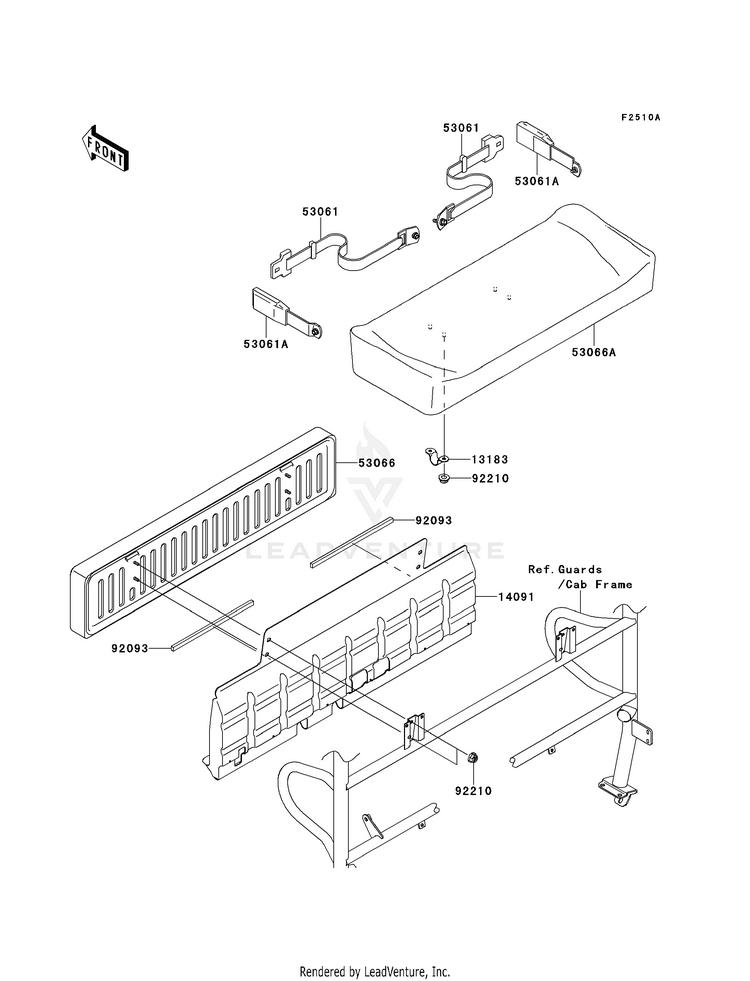 F2510A

FRONT

53061

53061A

53061

53061A

53066A

13183

92210

53066

92093

LEADVENTURE

Ref. Guards /Cab Frame

14091

92093

92210

Rendered by LeadVenture, Inc.