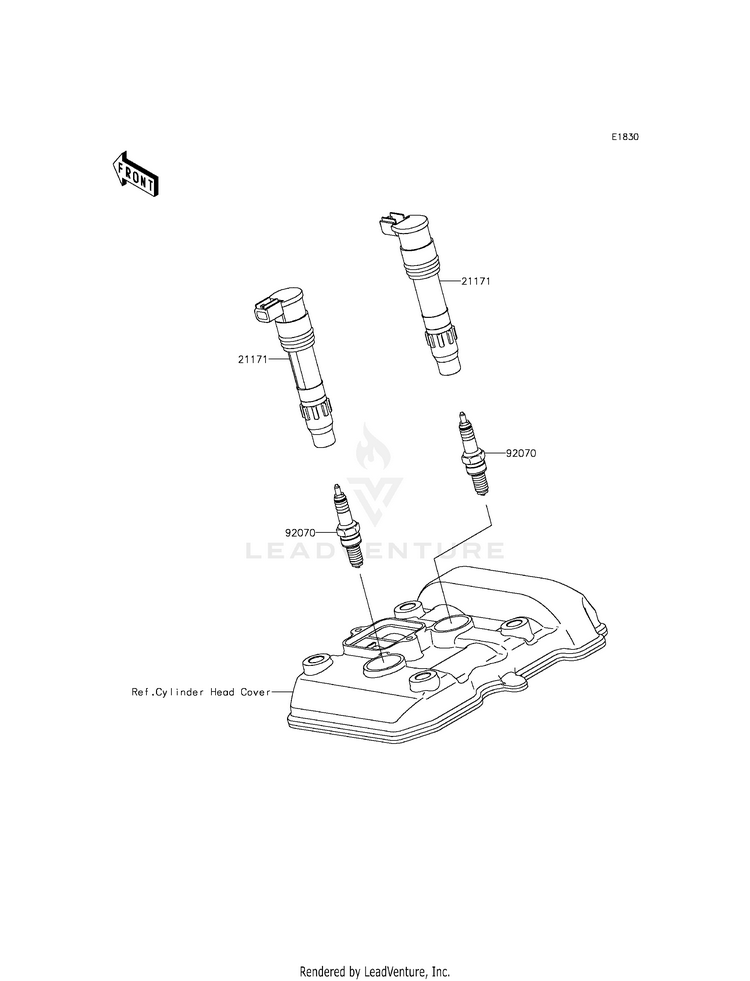 E1830

FRONT

21171

21171

92070

92070

LEADVENTURE

Ref.Cylinder Head Cover

Rendered by LeadVenture, Inc.