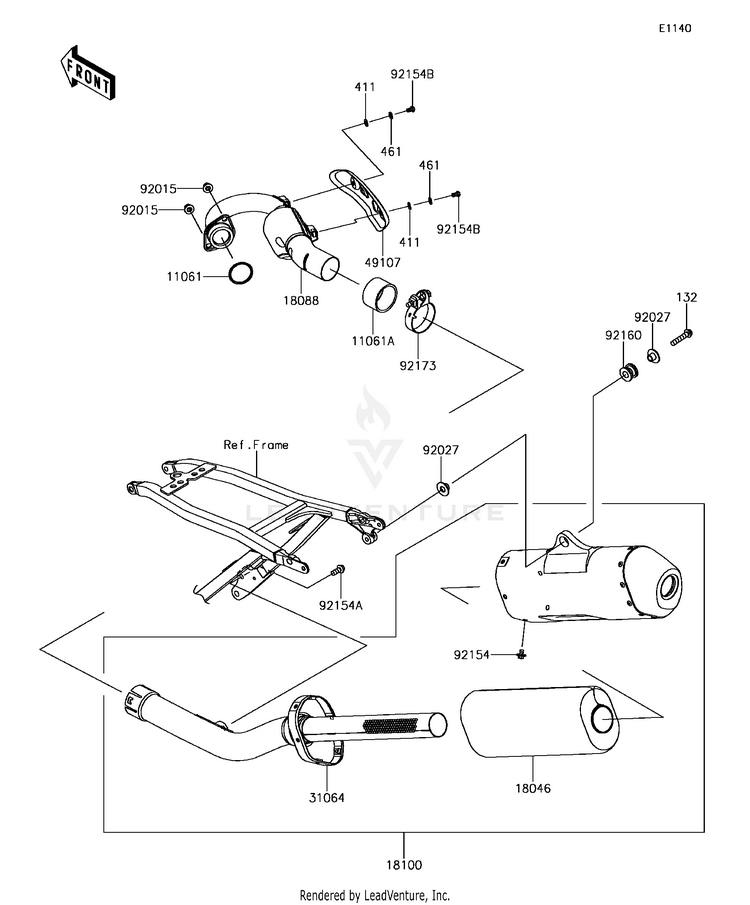 E1140

FRONT

411
92154B
461
461
92015
92015
411
92154B
49107
11061
18088
11061A
92173
132
92027
92160
Ref.Frame
92027
LEADVENTURE
92154A
92154
31064
18046
18100

Rendered by LeadVenture, Inc.