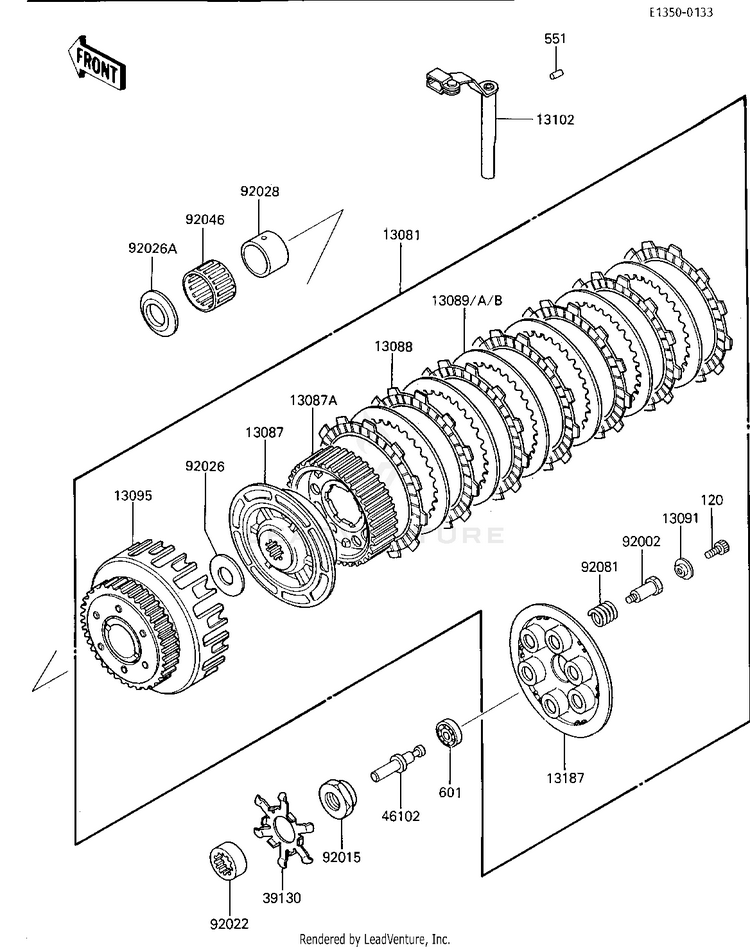 E1350-0133

FRONT

551

13102

92028

92046

92026A

13081

13089/A/B

13088

13087A

13087

92026

13095

120

13091

92002

92081

13187

601

46102

92015

39130

92022

Rendered by LeadVenture, Inc.