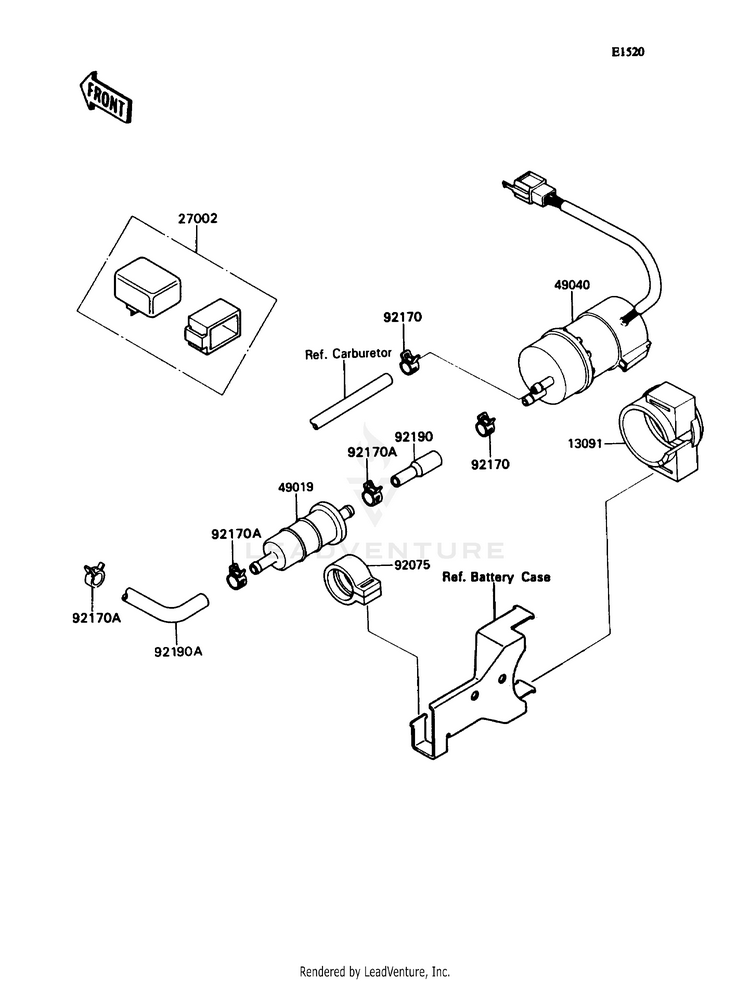 E1520

FRONT

27002

49040

92170

Ref. Carburetor

92190

92170A

92170

13091

49019

92170A

LEADVENTURE

92075

Ref. Battery Case

92170A

92190A

Rendered by LeadVenture, Inc.