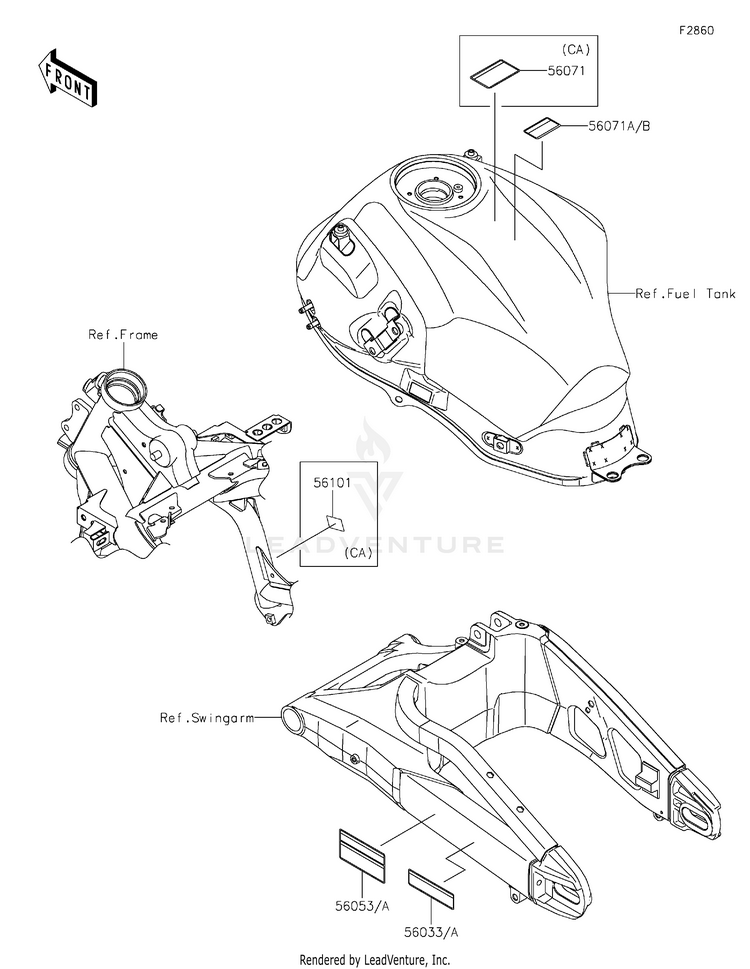 F2860

FRONT

(CA)
56071

56071A/B

Ref.Fuel Tank

Ref.Frame

56101

(CA)

LEADVENTURE

Ref.Swingarm

56053/A

56033/A

Rendered by LeadVenture, Inc.