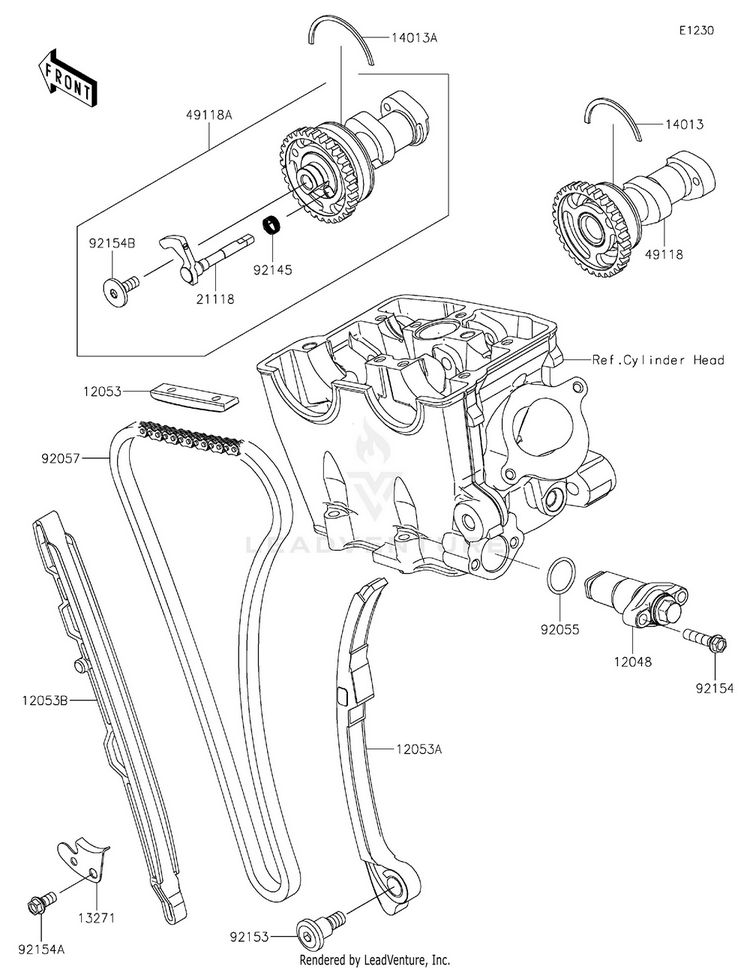 E1230

FRONT

14013A

49118A

14013

92154B

92145

21118

49118

Ref.Cylinder Head

12053

92057

LEADVENTURE

92055

12048

92154

12053B

12053A

13271

92154A

92153

Rendered by LeadVenture, Inc.