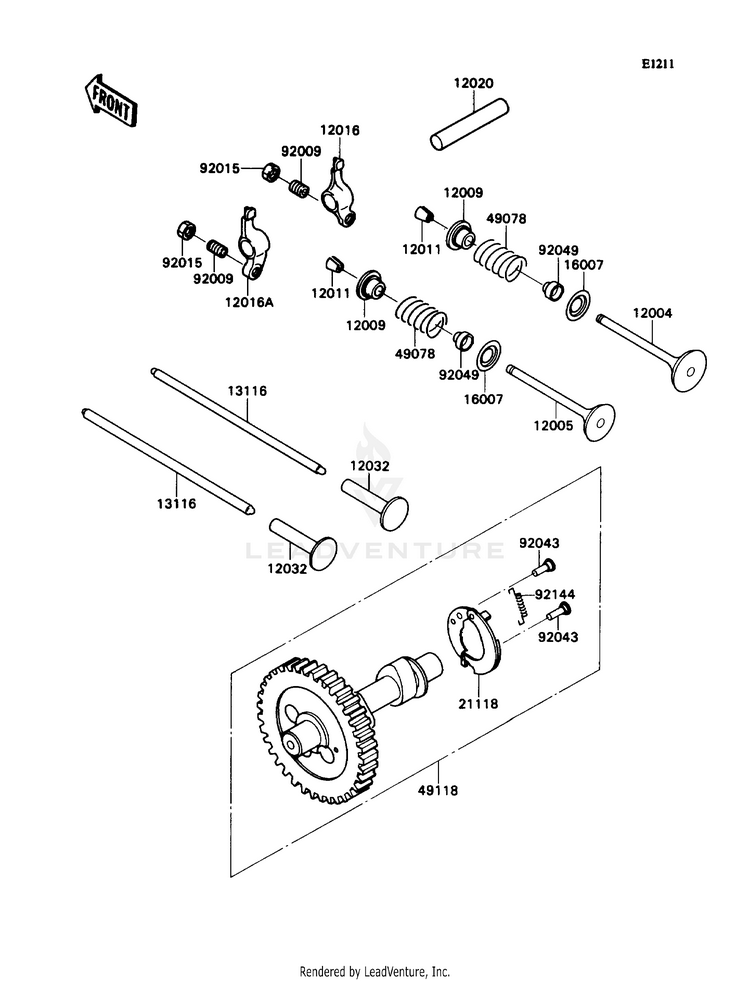 E1211

FRONT

12020

12016

92009

92015

12009

49078

12011

92049

16007

92015

92009

12016A

12011

12009

49078

92049

16007

12004

12005

13116

13116

12032

12032

LEADVENTURE

92043

92144

92043

21118

49118

Rendered by LeadVenture, Inc.