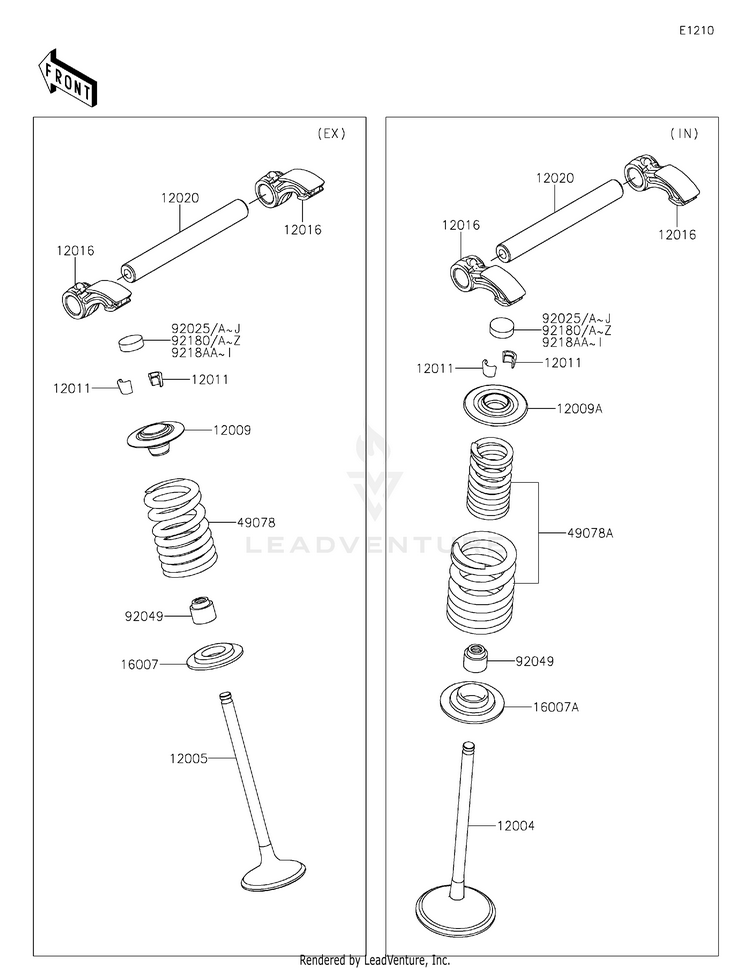 E1210

FRONT

(EX)

12020

12016

12016

92025/A~J
92180/A~Z
9218AA~I

12011

12011

12009

49078

92049

16007

12005

(IN)

12020

12016

12016

92025/A~J
92180/A~Z
9218AA~I

12011

12011

12009A

49078A

92049

16007A

12004

LEADVENTURE

Rendered by LeadVenture, Inc.