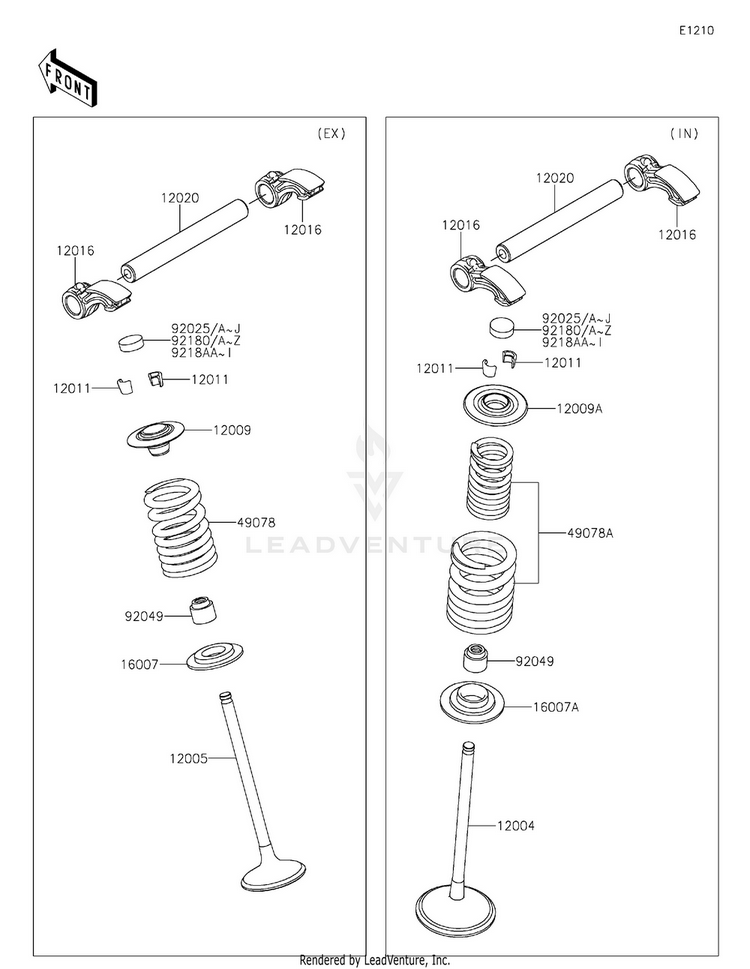 E1210

FRONT

(EX)

12020
12016
12016
92025/A~J
92180/A~Z
9218AA~I
12011
12011
12009
49078
92049
16007
12005

(IN)

12020
12016
12016
92025/A~J
92180/A~Z
9218AA~I
12011
12011
12009A
49078A
92049
16007A
12004

LEADVENTURE

Rendered by LeadVenture, Inc.