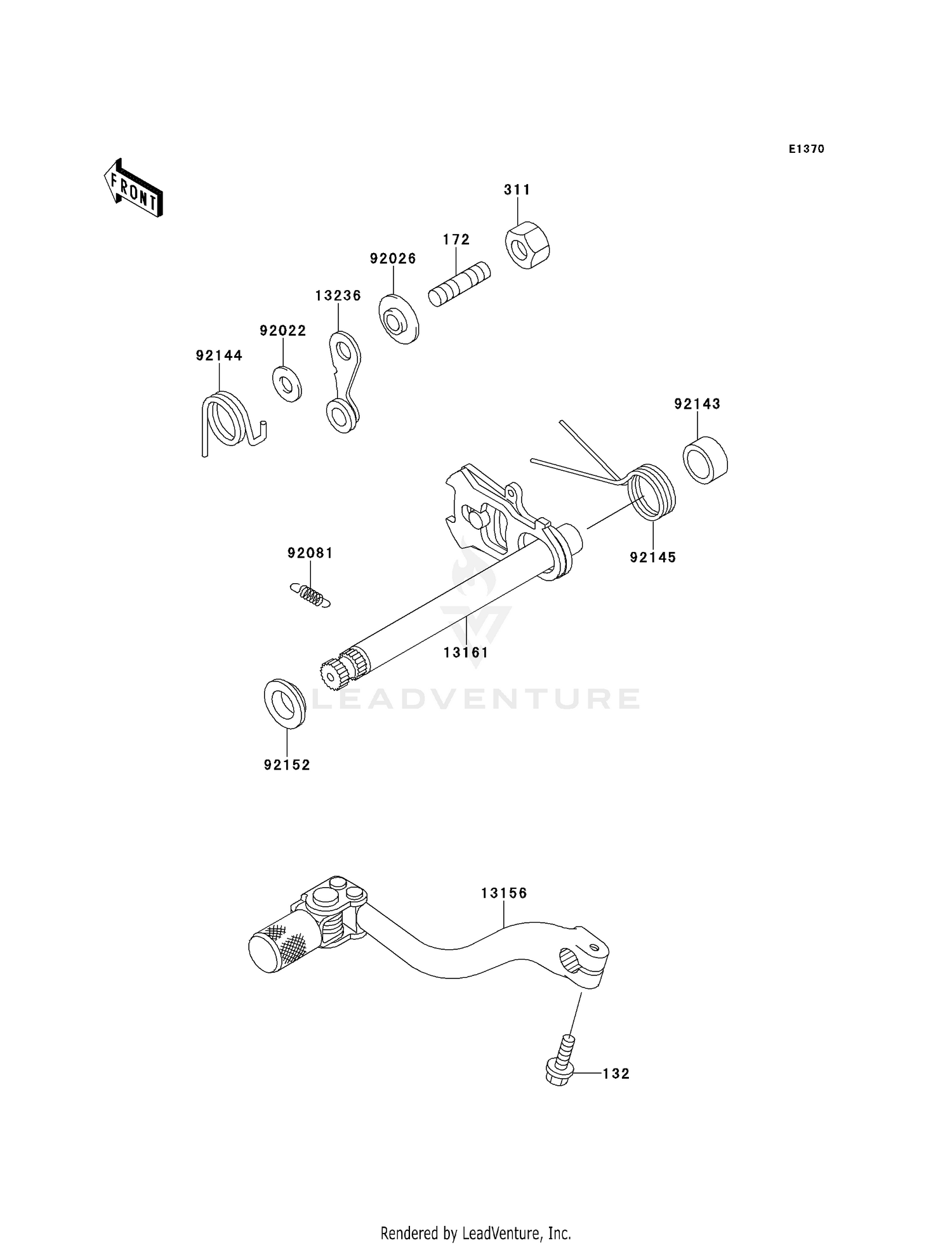 E1370

FRONT

311

172

92026

13236

92022

92144

92143

92145

92081

13161

LEADVENTURE

92152

13156

132

Rendered by LeadVenture, Inc.