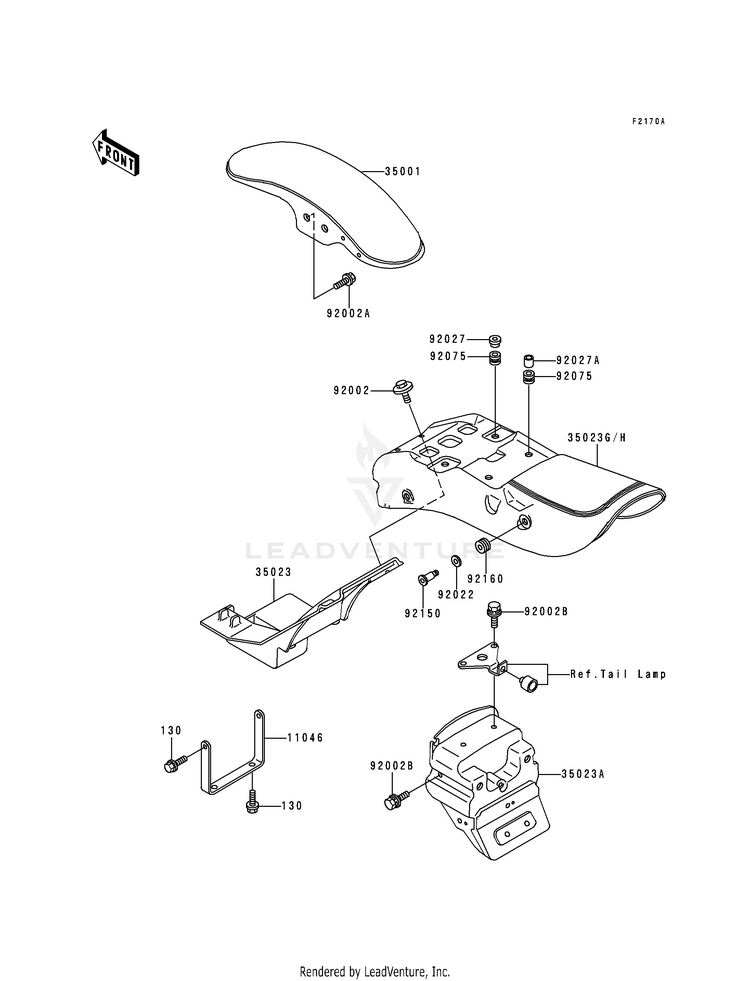 F2170A

FRONT

35001

92002A

92027
92075
92027A
92075

92002

35023G/H

LEADVENTURE

35023

92160
92022
92150

92002B

Ref.Tail Lamp

130
11046

130

92002B
35023A

Rendered by LeadVenture, Inc.