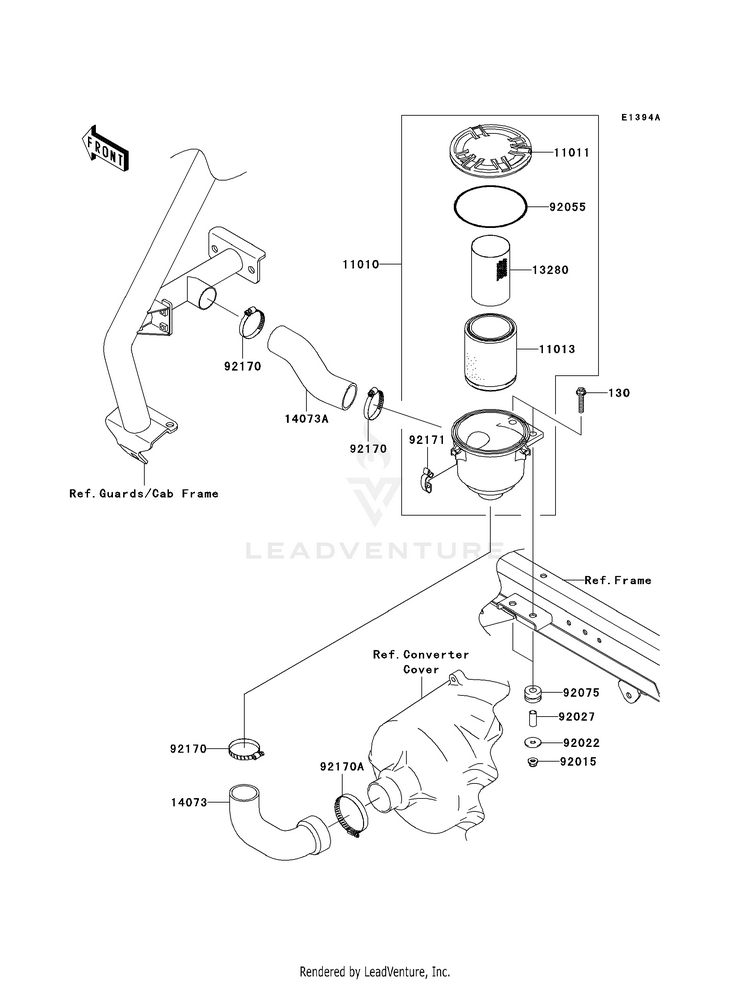 E1394A

FRONT

11011

92055

11010

13280

11013

130

92170

14073A

92170

92171

Ref.Guards/Cab Frame

LEADVENTURE

Ref.Frame

Ref.Converter Cover

92075

92027

92022

92015

92170

92170A

14073

Rendered by LeadVenture, Inc.